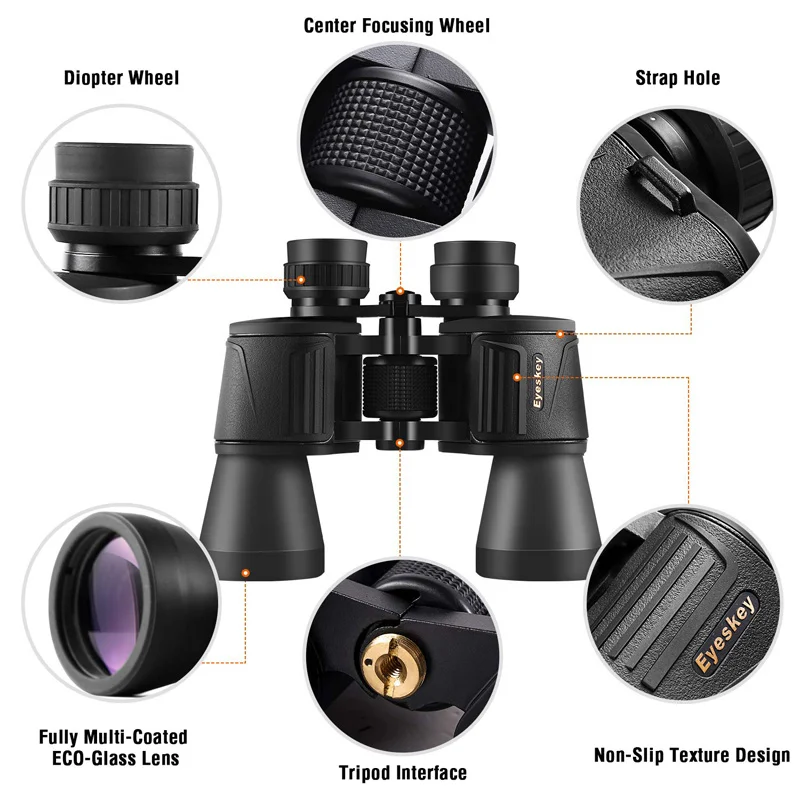 Center Focusing Wheel

Diopter Wheel

Strap Hole

Eyeskey

Eyeskey

Fully Multi-Coated ECO-Glass Lens

Tripod Interface

Non-Slip Texture Design