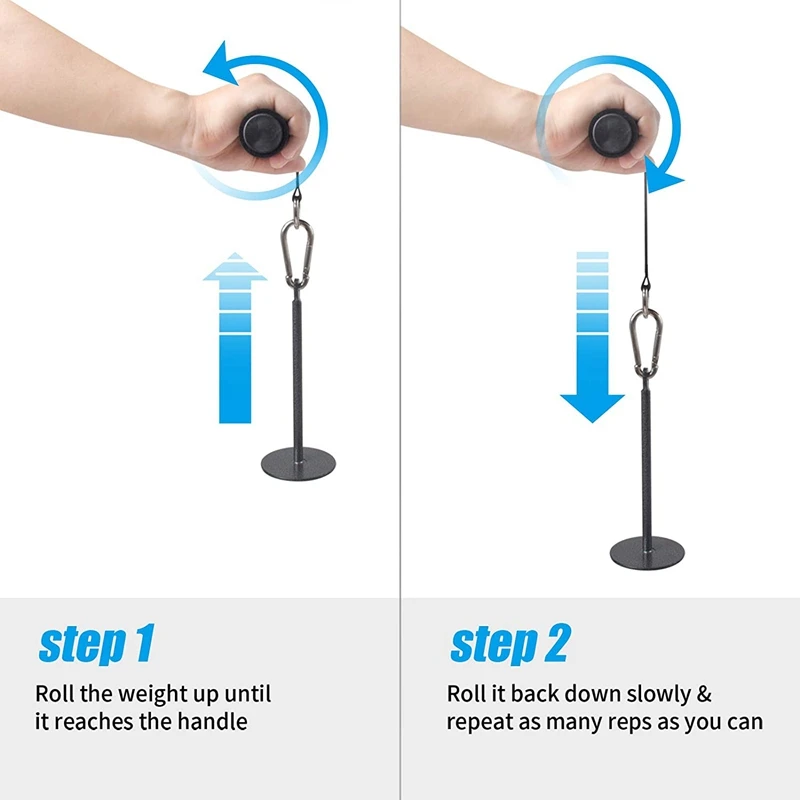 step 1

Roll the weight up until it reaches the handle

step 2

Roll it back down slowly & repeat as many reps as you can