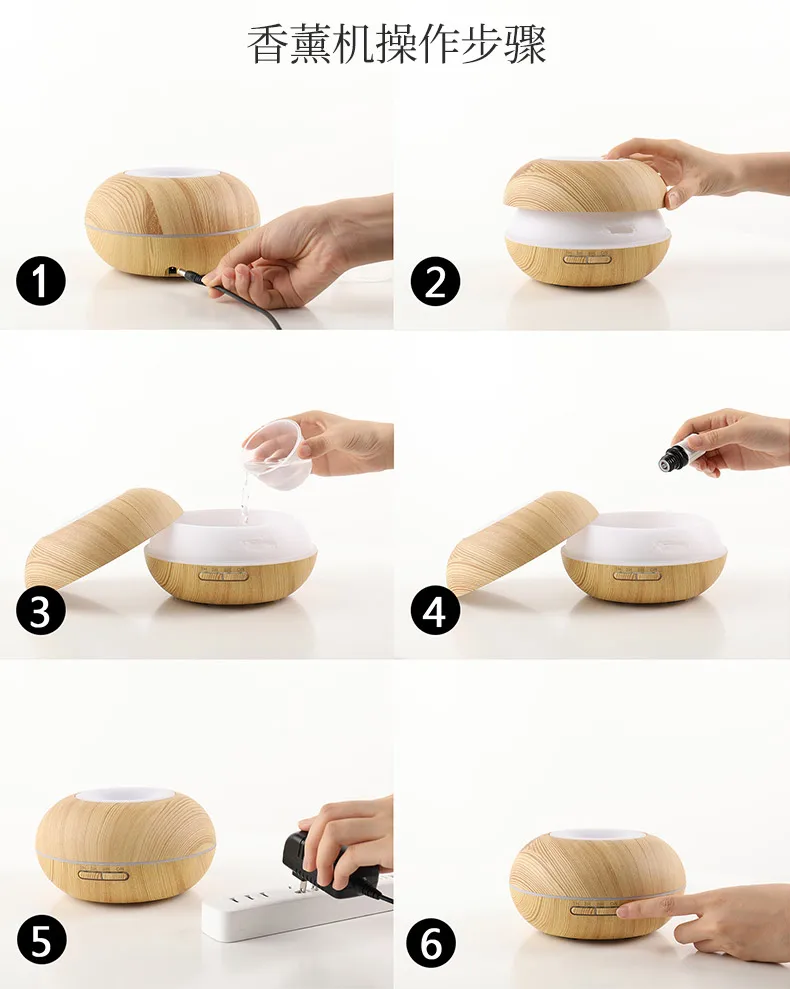 香薰机操作步骤

1

2

3

4

5

6