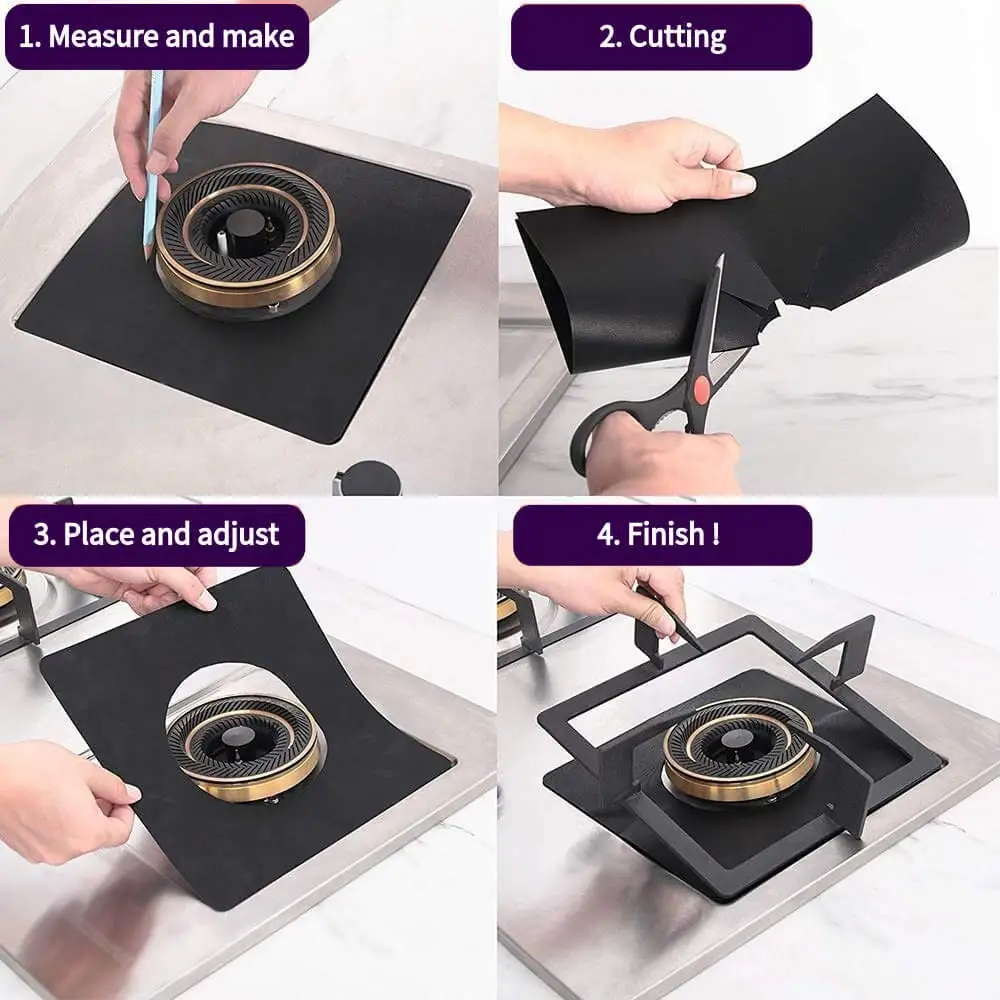 1. Measure and make

2. Cutting

3. Place and adjust

4. Finish !