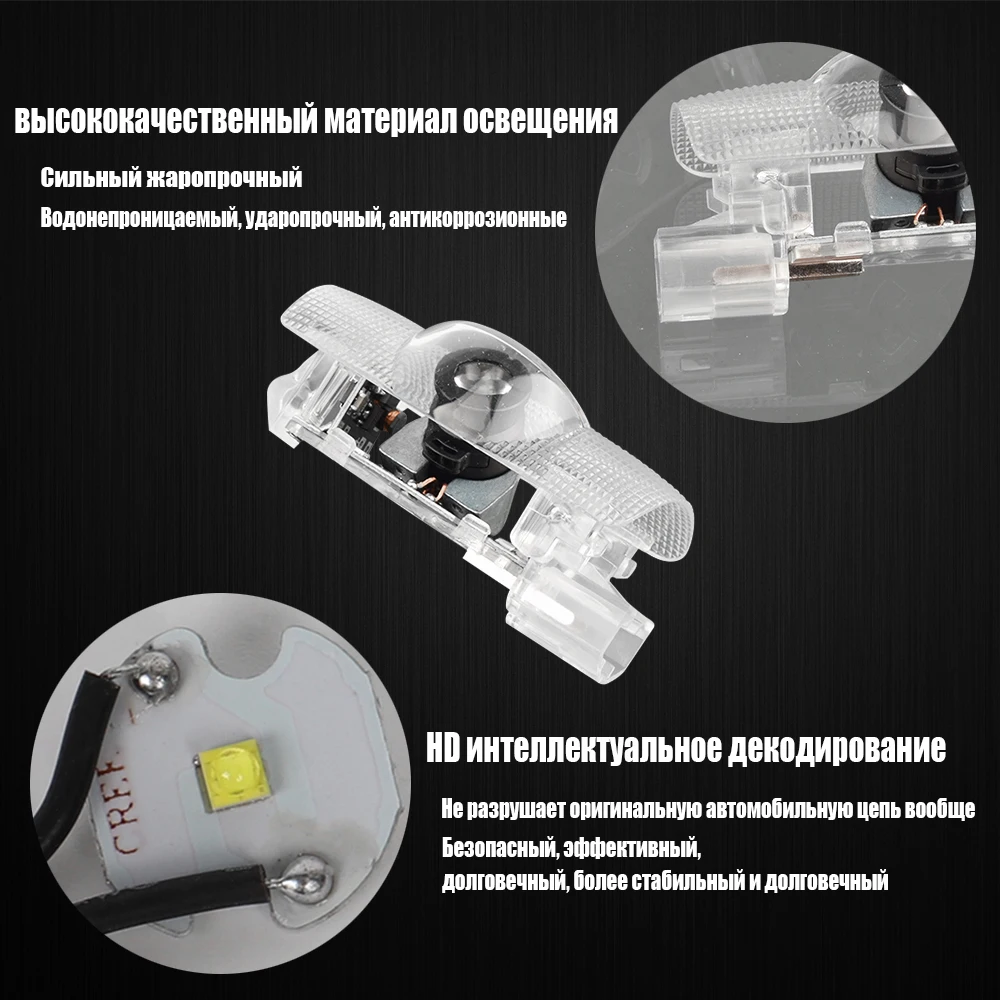 высококачественный материал освещения

Сильный жаропрочный

Водонепроницаемый, ударопрочный, антикоррозионные

CREE

HD интеллектуальное декодирование

Не разрушает оригинальную автомобильную цепь вообще

Безопасный, эффективный,
долговечный, более стабильный и долговечный