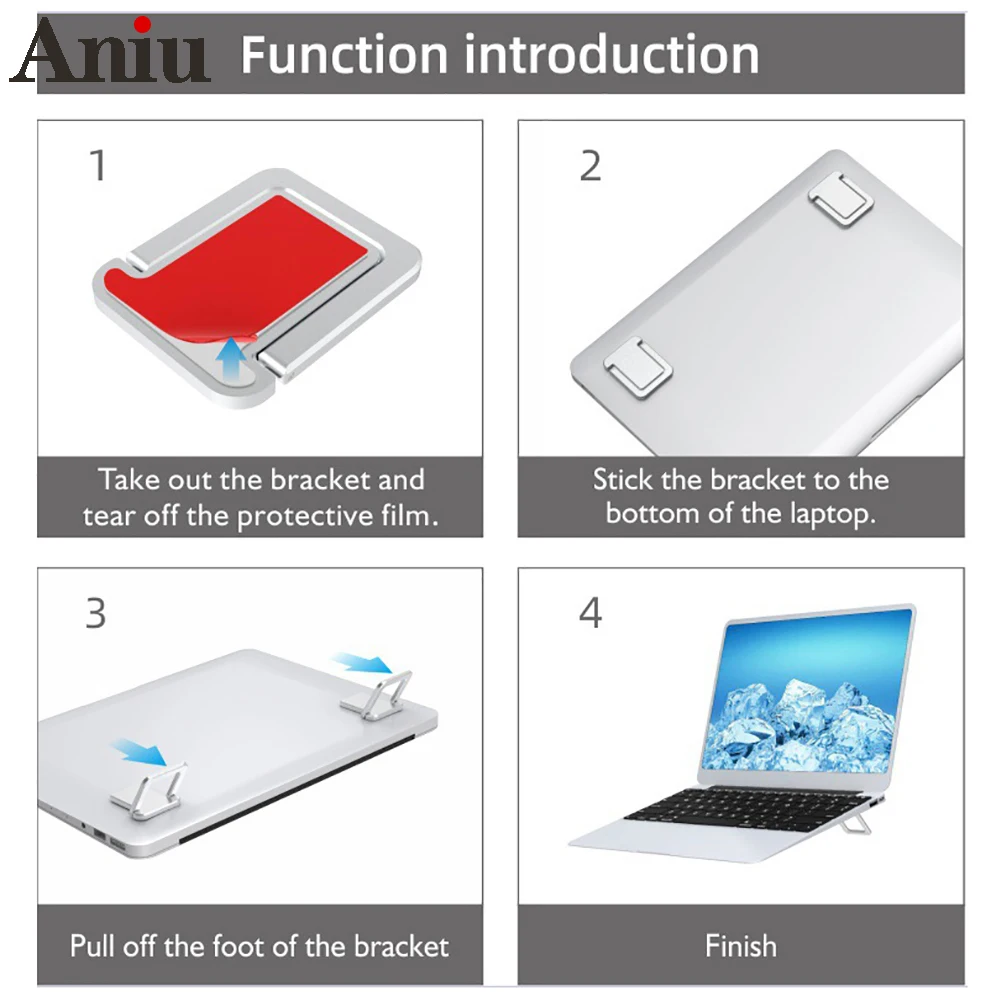 Aniu Function introduction

1

Take out the bracket and tear off the protective film.

2

Stick the bracket to the bottom of the laptop.

3

Pull off the foot of the bracket

4

Finish