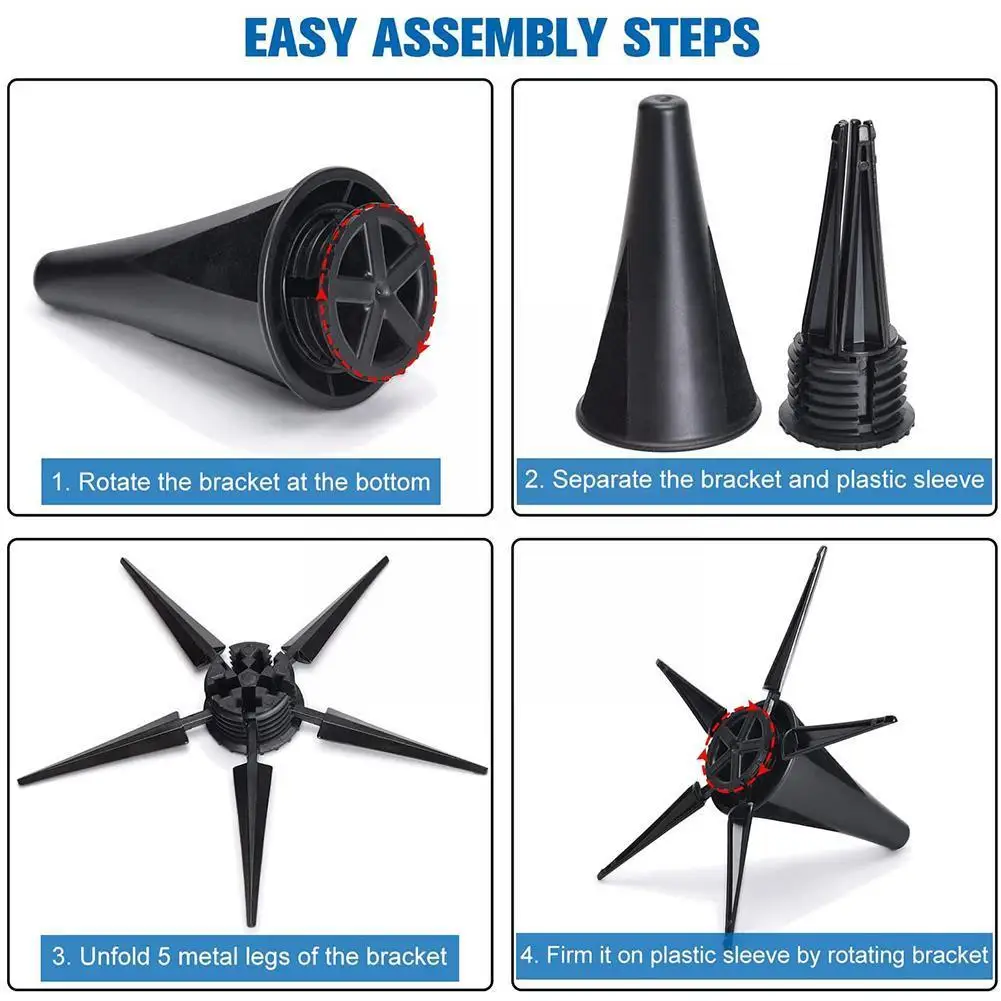 EASY ASSEMBLY STEPS

1. Rotate the bracket at the bottom

2. Separate the bracket and plastic sleeve

3. Unfold 5 metal legs of the bracket

4. Firm it on plastic sleeve by rotating bracket