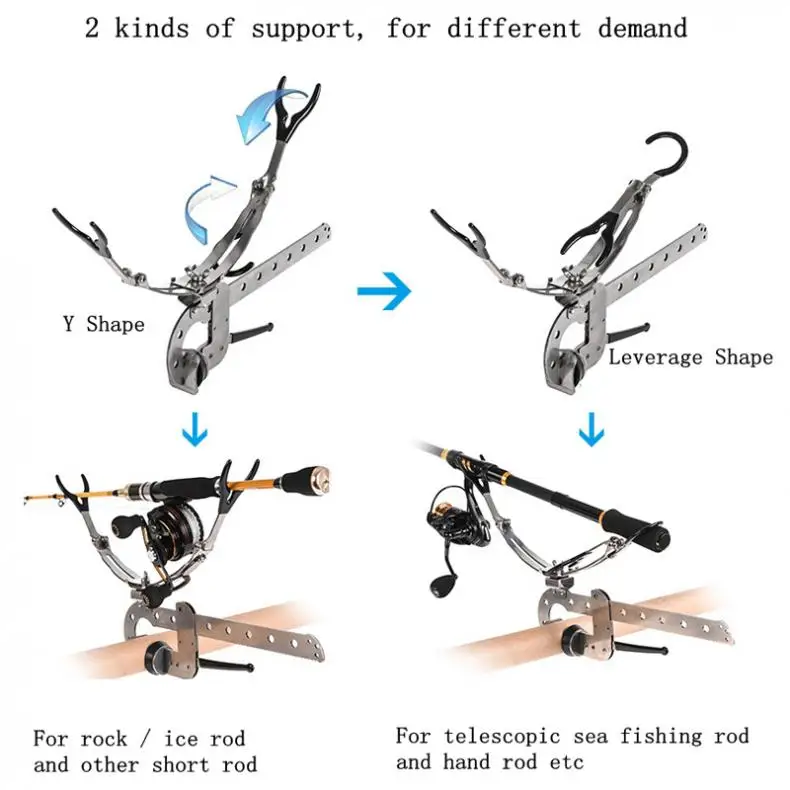 2 kinds of support, for different demand

Y Shape

Leverage Shape

For rock / ice rod and other short rod

For telescopic sea fishing rod and hand rod etc