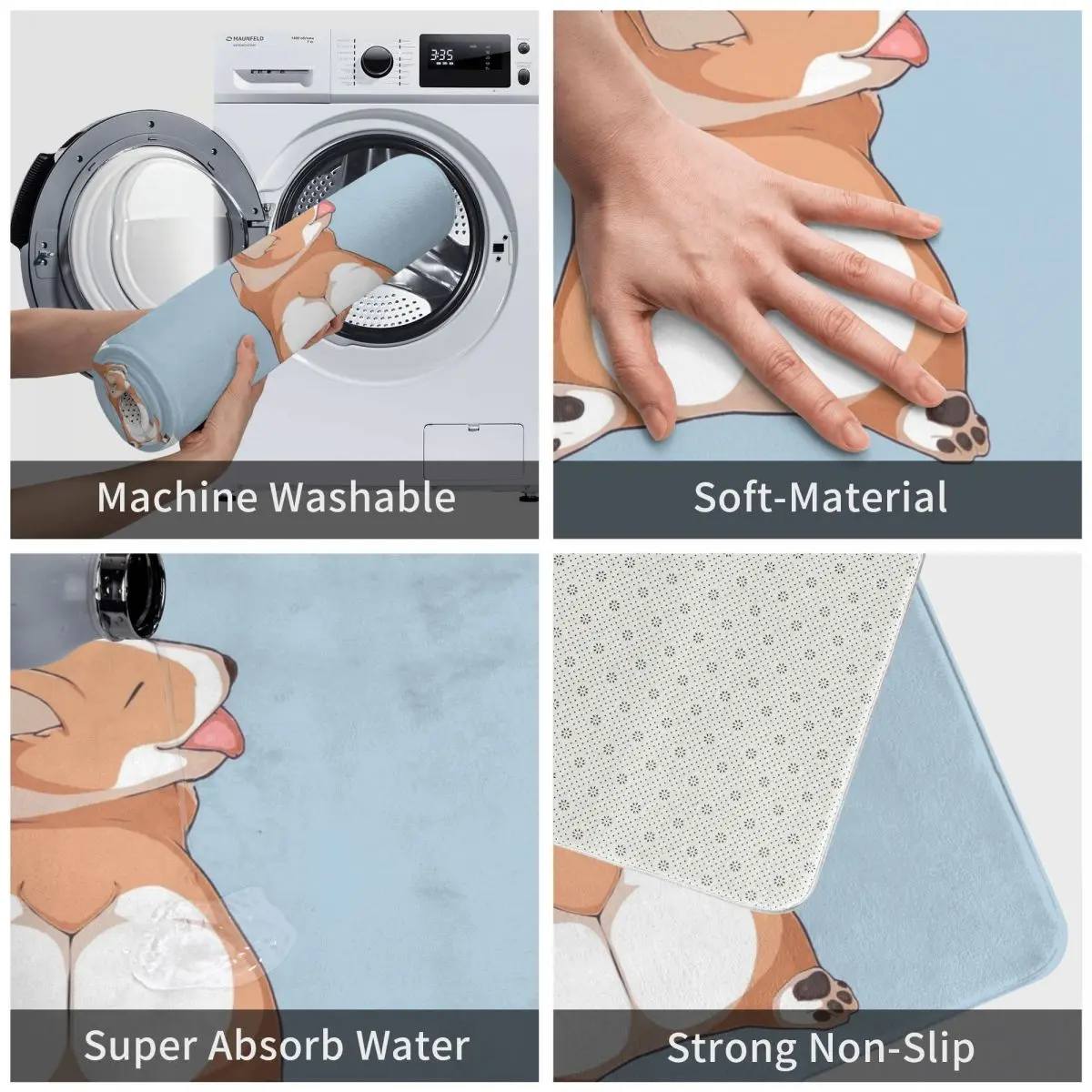 MAUNFELD

3:35

Machine Washable

Soft-Material

Super Absorb Water

Strong Non-Slip