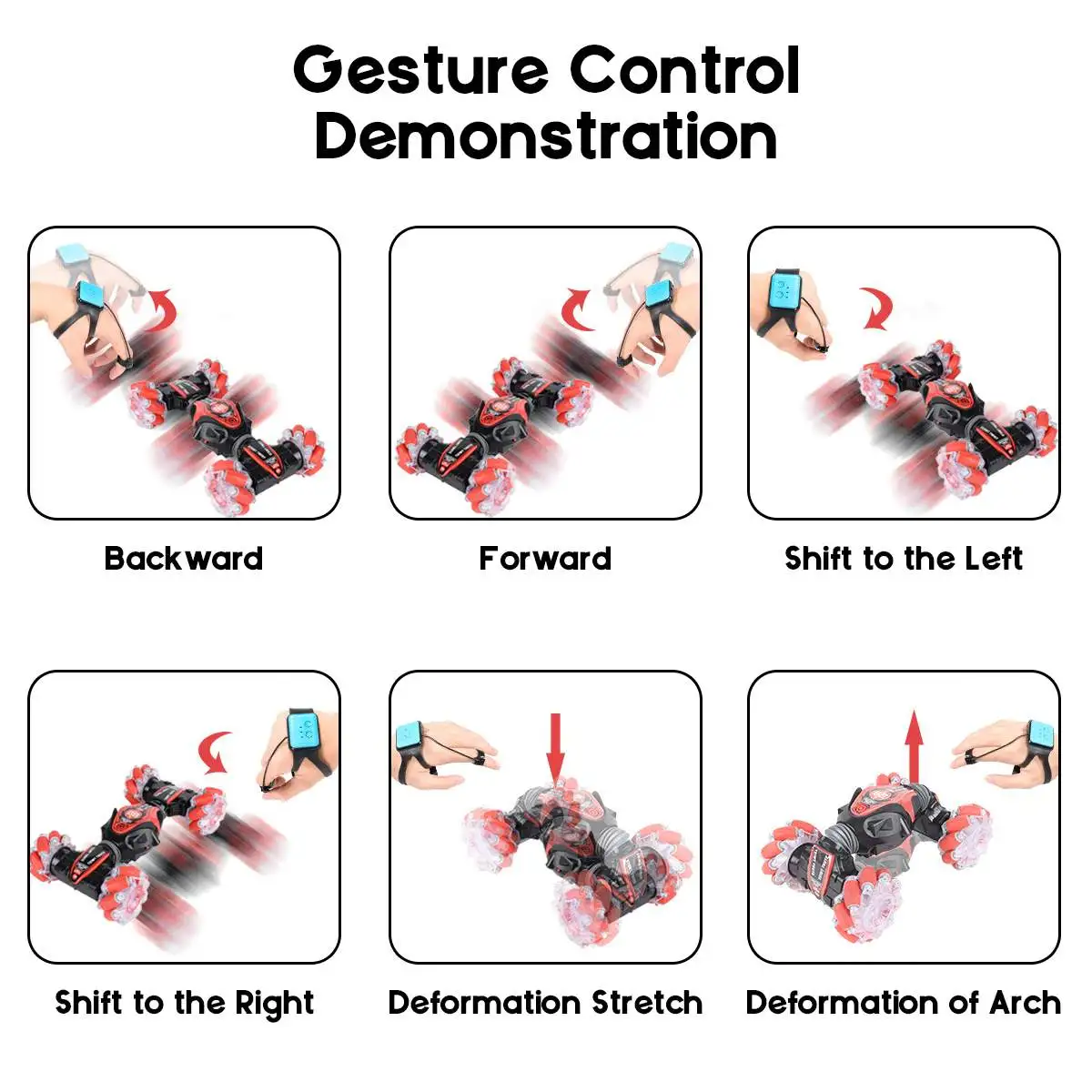 Gesture Control Demonstration

Backward

Forward

Shift to the Left

Shift to the Right

Deformation Stretch

Deformation of Arch