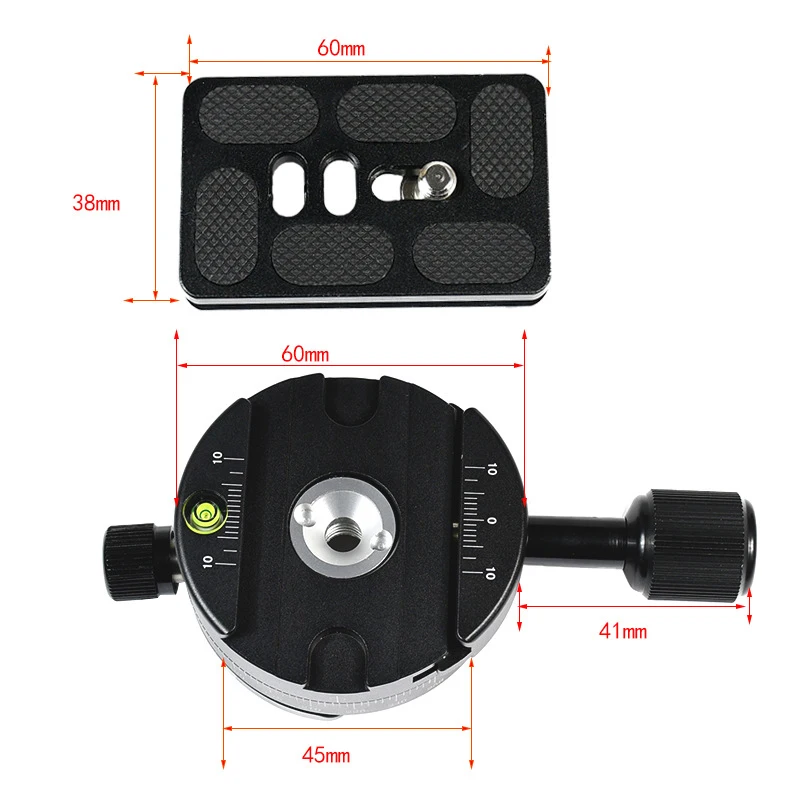 60mm

38mm

60mm

10

10

10

0

10

41mm

45mm