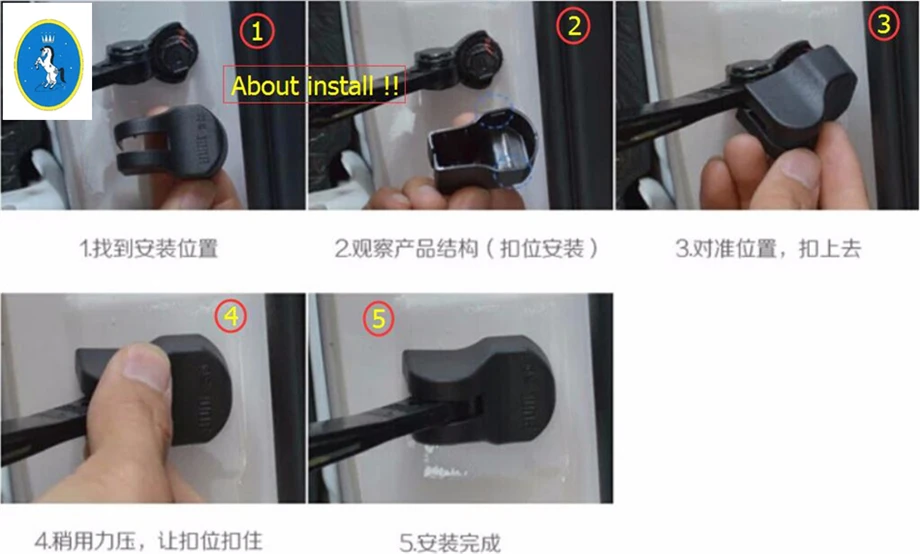 1

About install !!

2

3

1.找到安装位置

2.观察产品结构（扣位安装）

3.对准位置，扣上去

4

5

4.稍用力压，让扣位扣住

5.安装完成