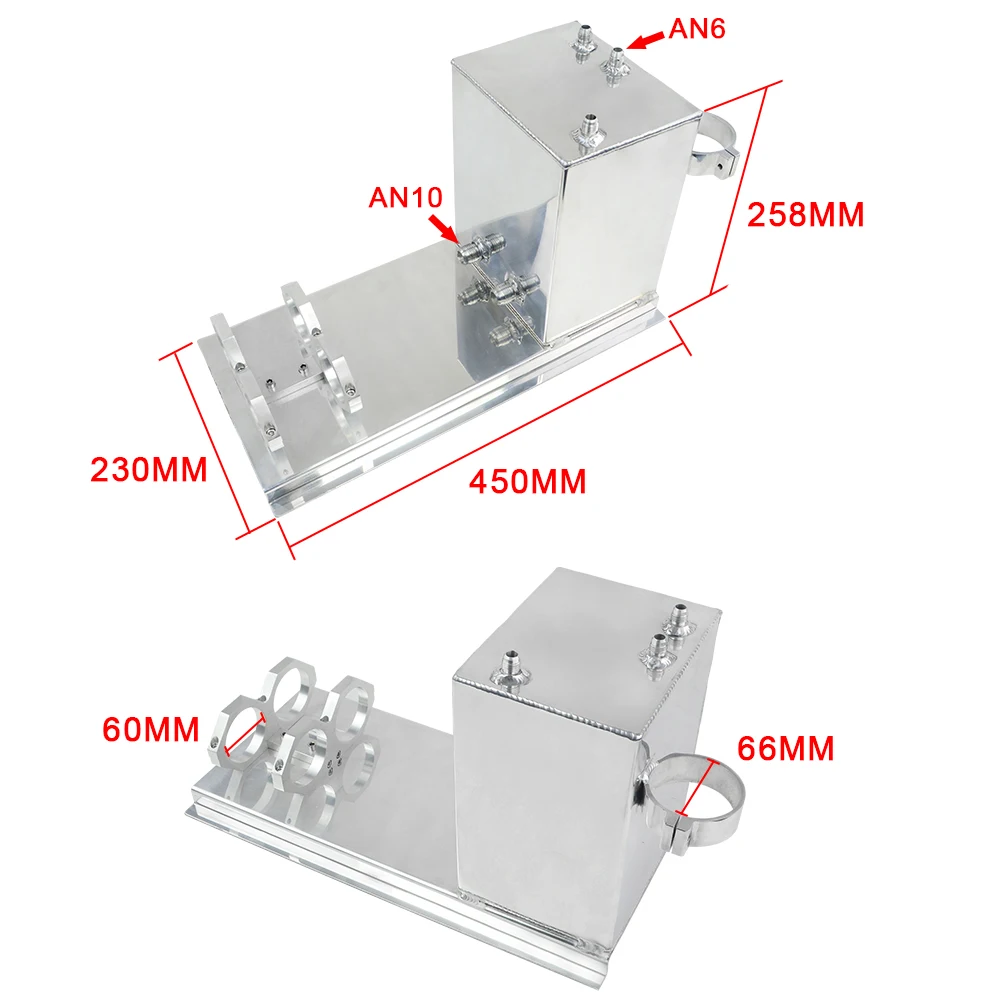 AN6

AN10

258MM

230MM

450MM

60MM

66MM