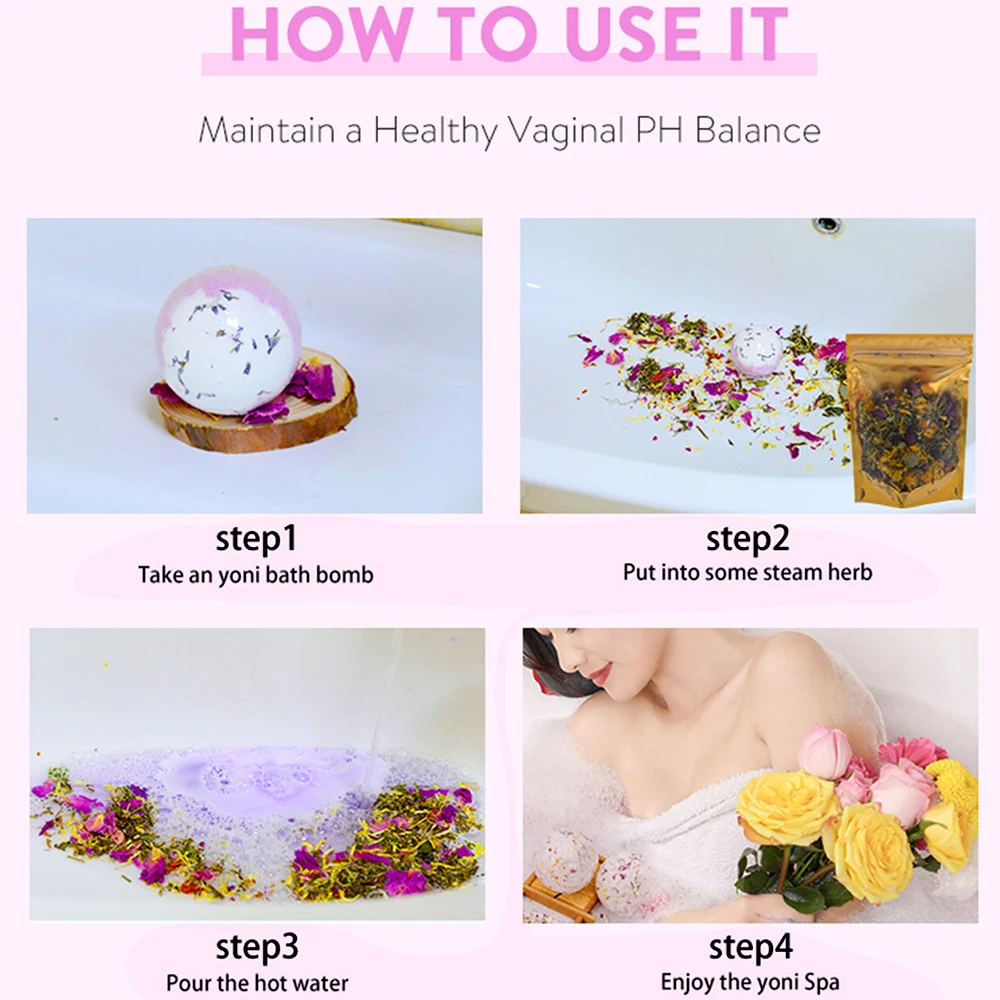 HOW TO USE IT

Maintain a Healthy Vaginal PH Balance

step1
Take an yoni bath bomb

step2
Put into some steam herb

step3
Pour the hot water

step4
Enjoy the yoni Spa