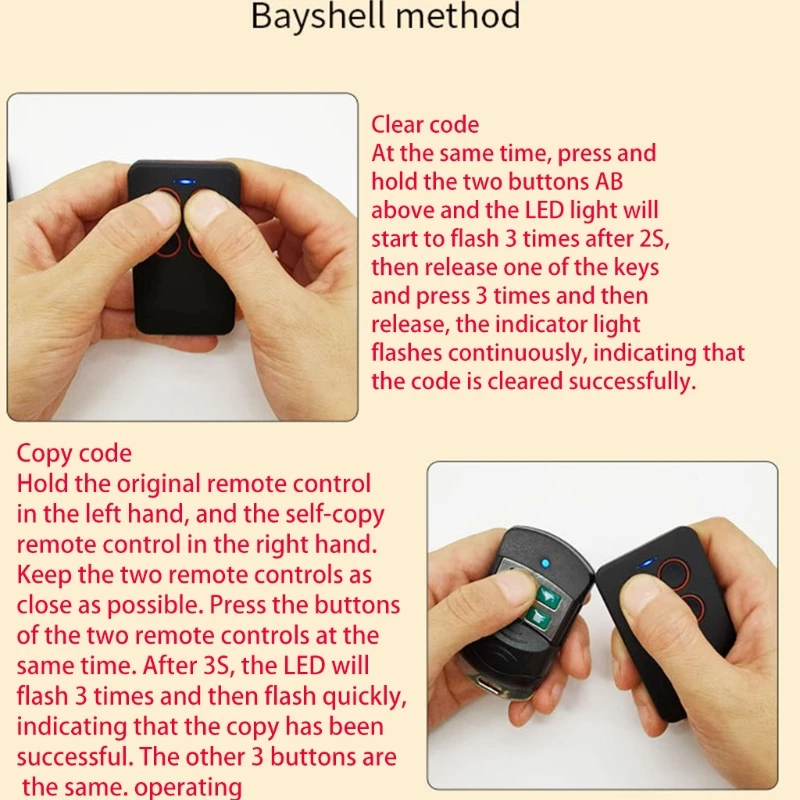 Bayshell method

Clear code
At the same time, press and hold the two buttons AB above and the LED light will start to flash 3 times after 2S, then release one of the keys and press 3 times and then release, the indicator light flashes continuously, indicating that the code is cleared successfully.

Copy code
Hold the original remote control in the left hand, and the self-copy remote control in the right hand. Keep the two remote controls as close as possible. Press the buttons of the two remote controls at the same time. After 3S, the LED will flash 3 times and then flash quickly, indicating that the copy has been successful. The other 3 buttons are the same. operating