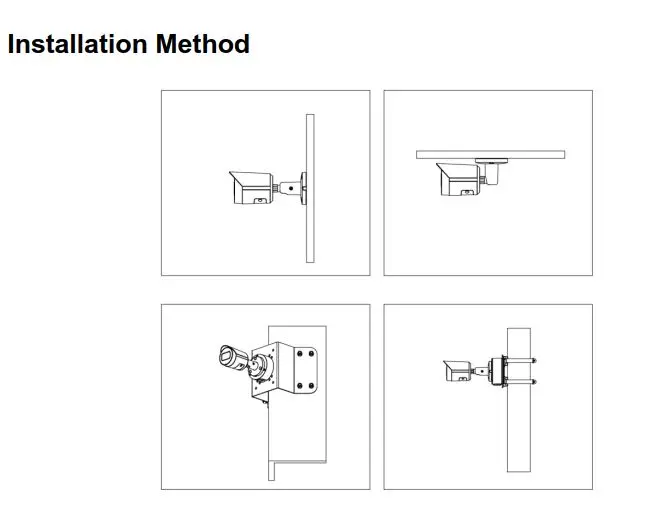 Installation Method