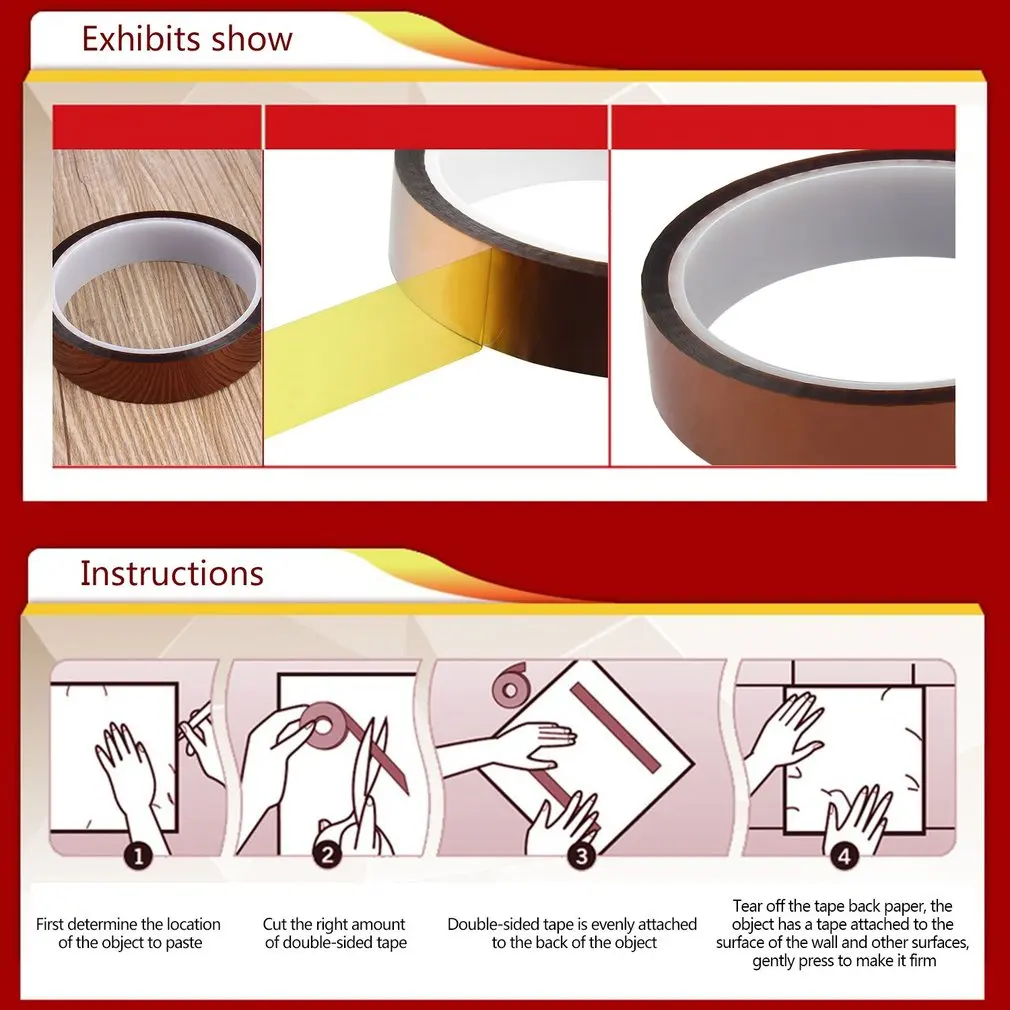 Exhibits show

Instructions

1

2

3

4

First determine the location of the object to paste

Cut the right amount of double-sided tape

Double-sided tape is evenly attached to the back of the object

Tear off the tape back paper, the object has a tape attached to the surface of the wall and other surfaces, gently press to make it firm