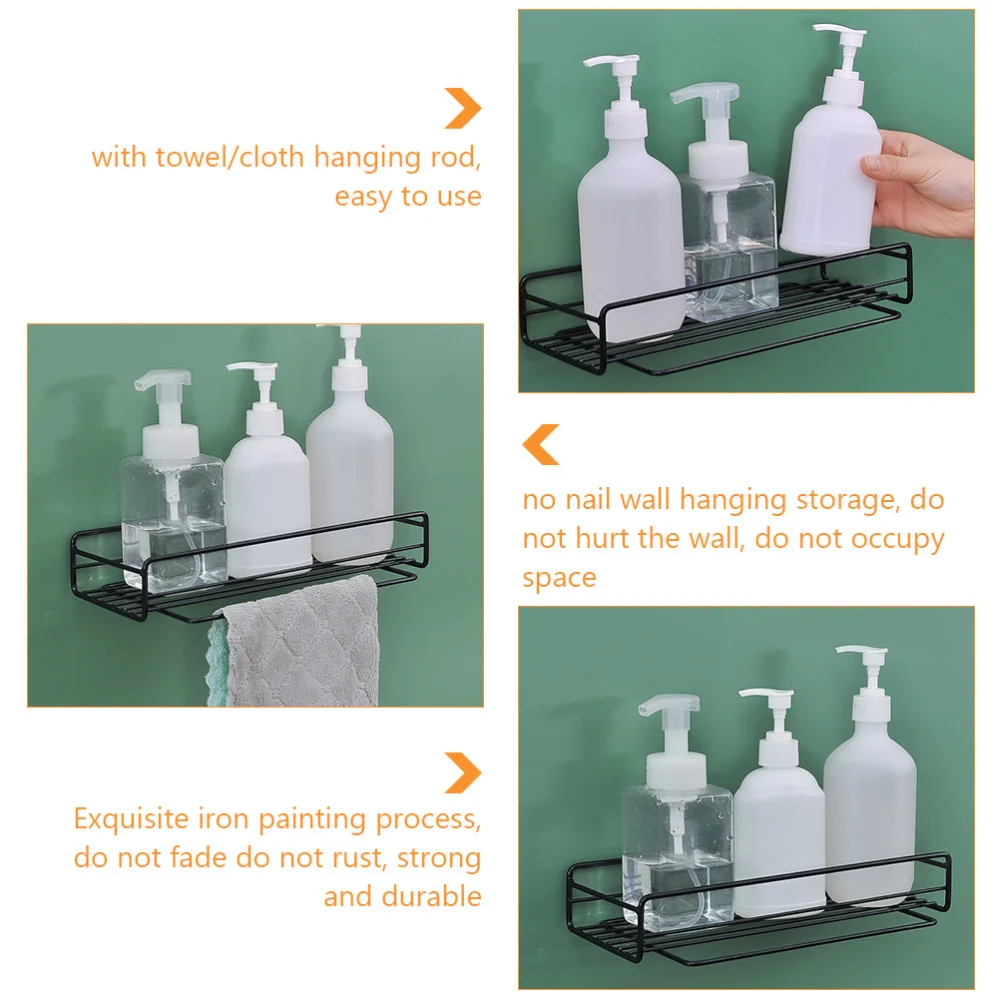 with towel/cloth hanging rod, easy to use

no nail wall hanging storage, do not hurt the wall, do not occupy space

Exquisite iron painting process, do not fade do not rust, strong and durable