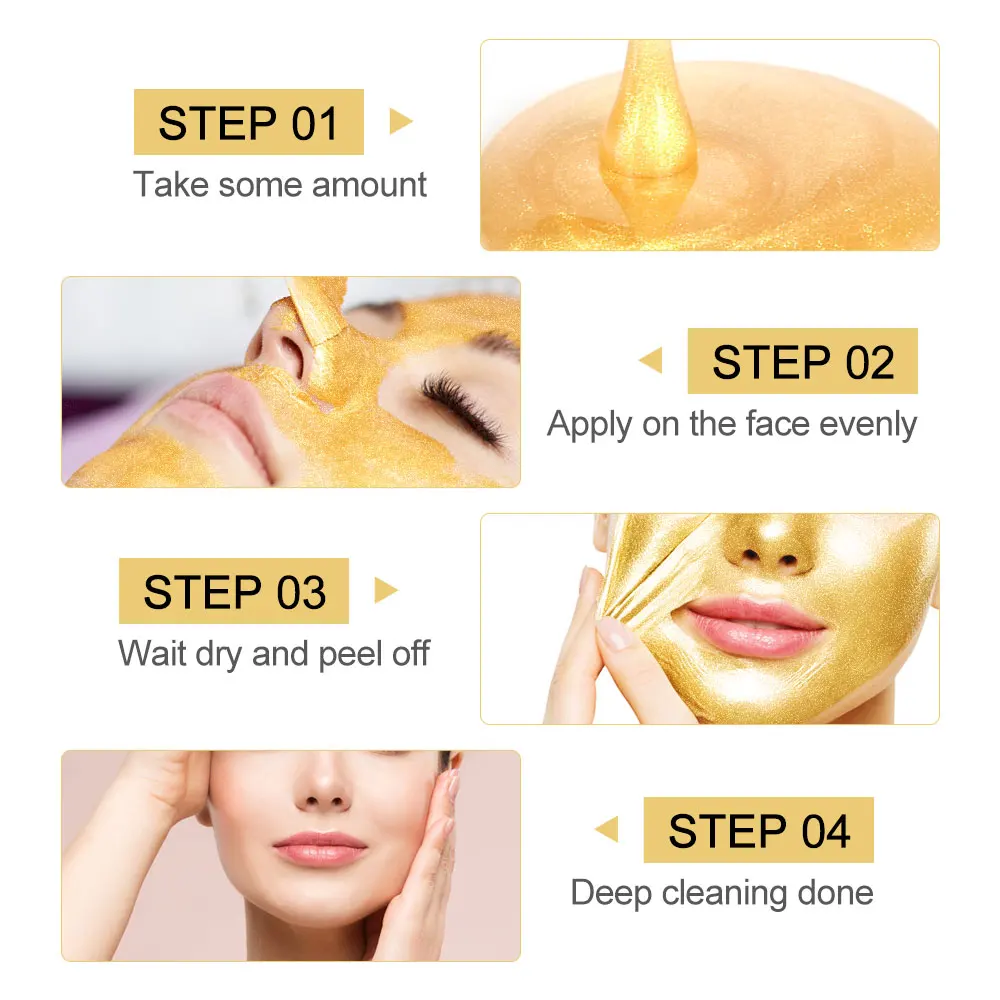 STEP 01
Take some amount

STEP 02
Apply on the face evenly

STEP 03
Wait dry and peel off

STEP 04
Deep cleaning done