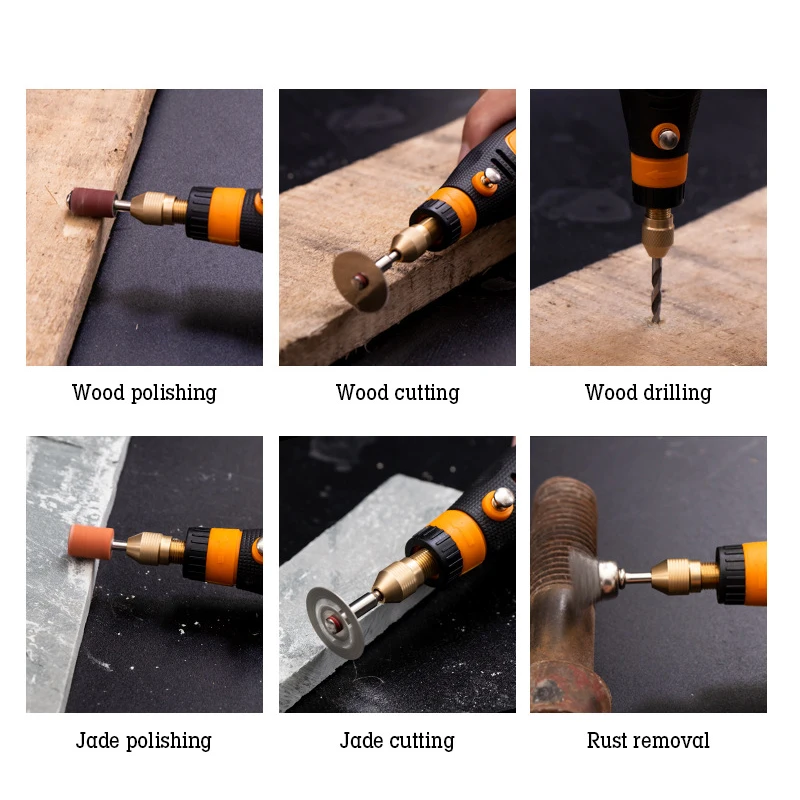 Wood polishing

Wood cutting

Wood drilling

Jade polishing

Jade cutting

Rust removal