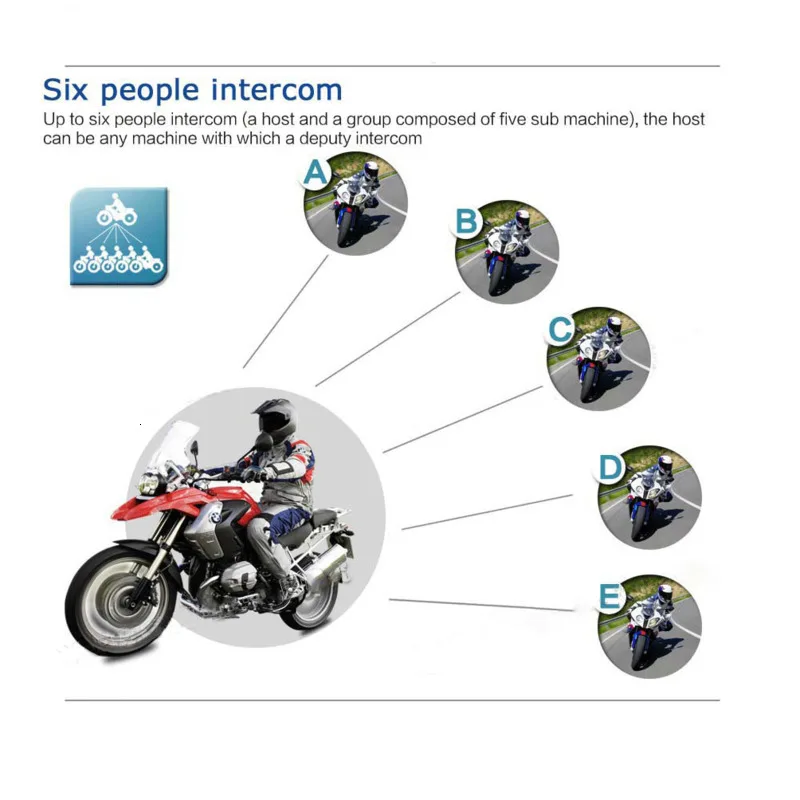 Six people intercom

Up to six people intercom (a host and a group composed of five sub machine), the host can be any machine with which a deputy intercom

A

B

C

D

E