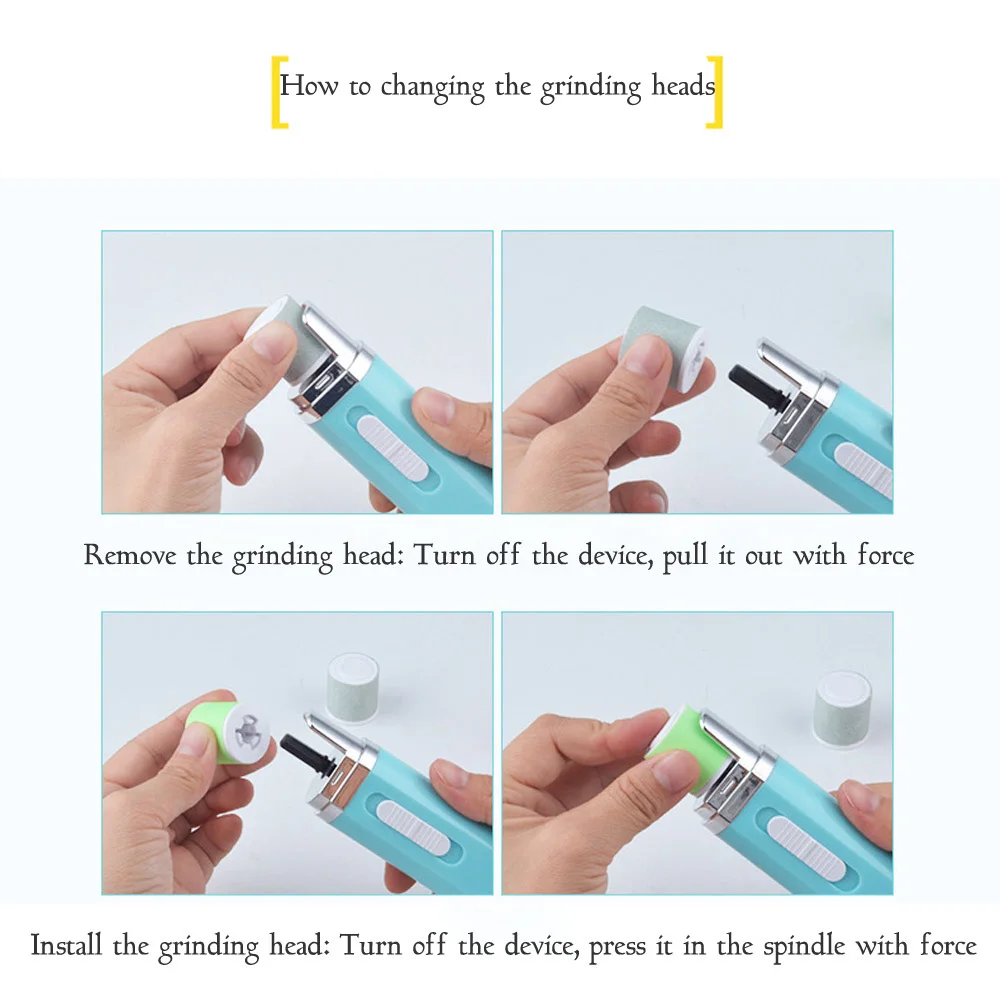 How to changing the grinding heads

Remove the grinding head: Turn off the device, pull it out with force

Install the grinding head: Turn off the device, press it in the spindle with force