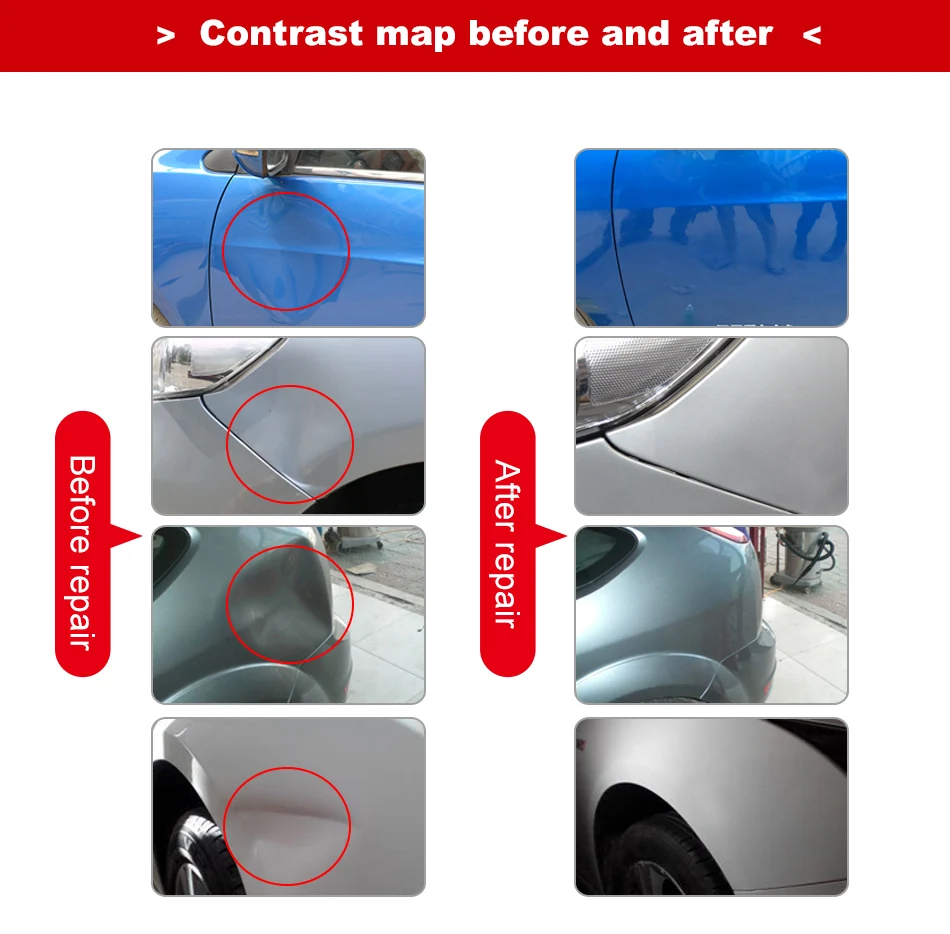 > Contrast map before and after <

Before repair

After repair