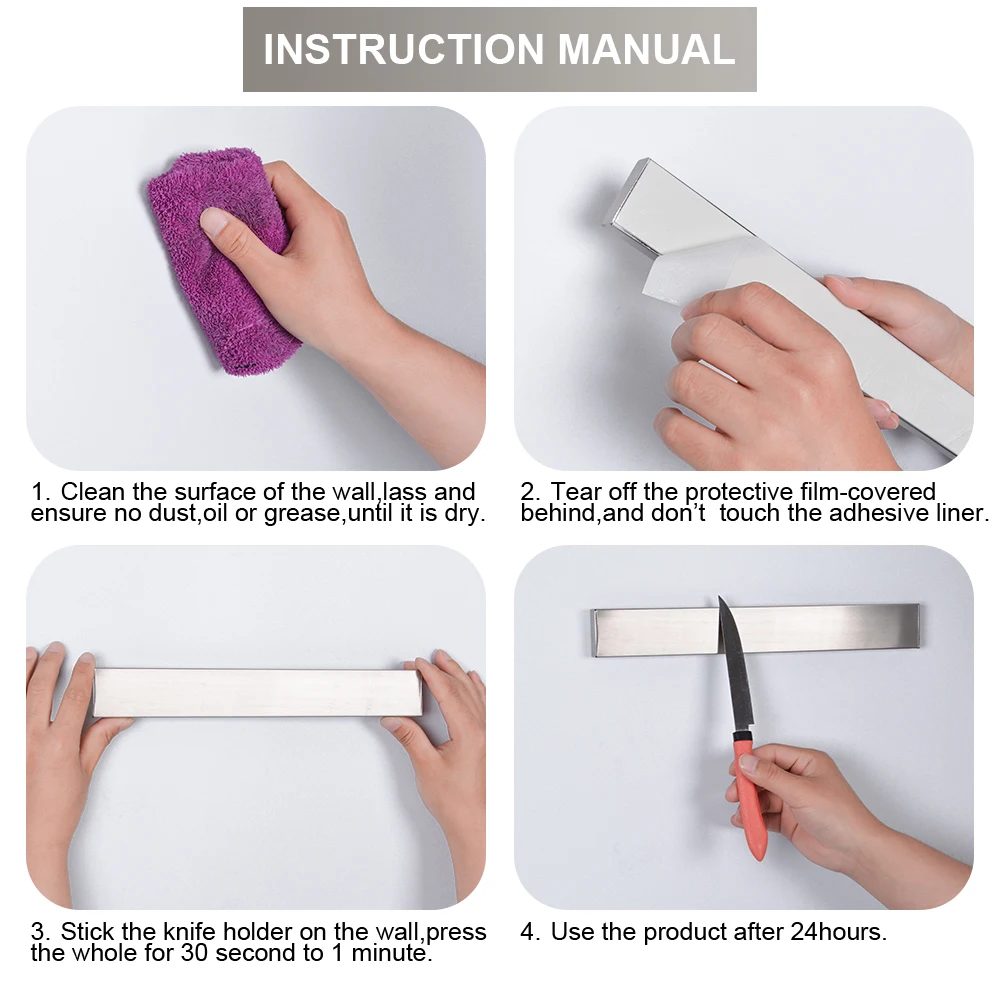 INSTRUCTION MANUAL

1. Clean the surface of the wall,lass and ensure no dust,oil or grease,until it is dry.

2. Tear off the protective film-covered behind,and don't touch the adhesive liner.

3. Stick the knife holder on the wall,press the whole for 30 second to 1 minute.

4. Use the product after 24hours.