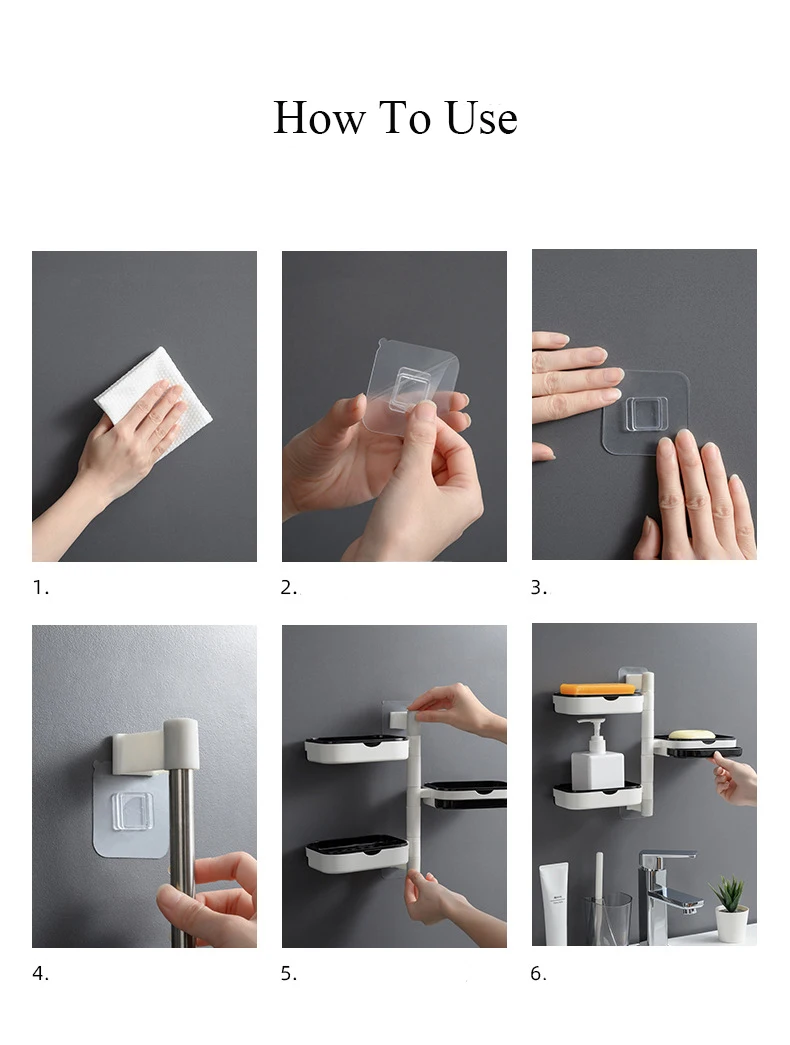 How To Use

1.

2.

3.

4.

5.

6.