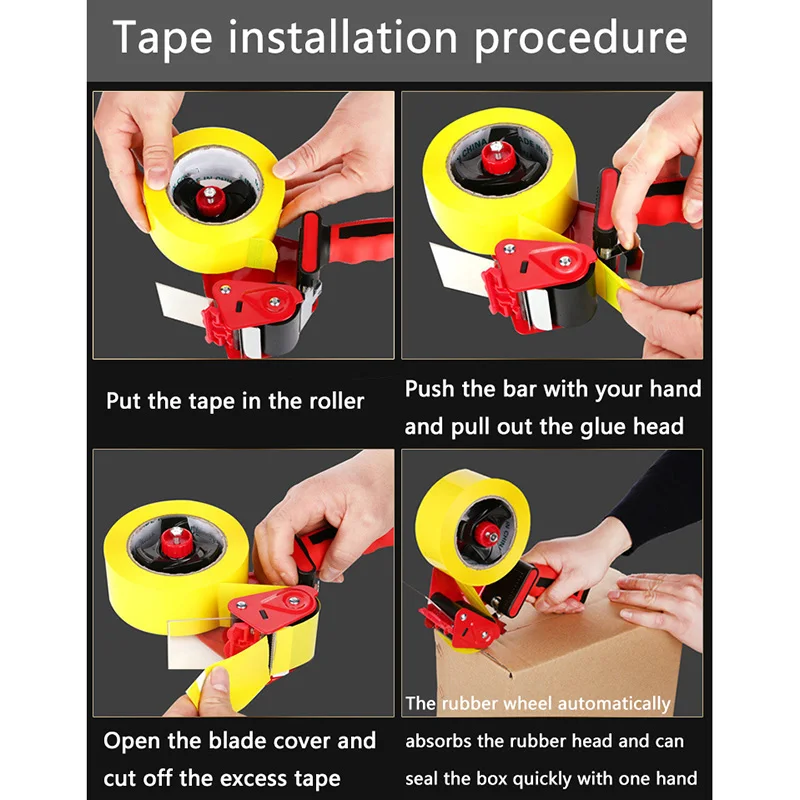 Tape installation procedure

Put the tape in the roller

Push the bar with your hand and pull out the glue head

Open the blade cover and cut off the excess tape

The rubber wheel automatically absorbs the rubber head and can seal the box quickly with one hand