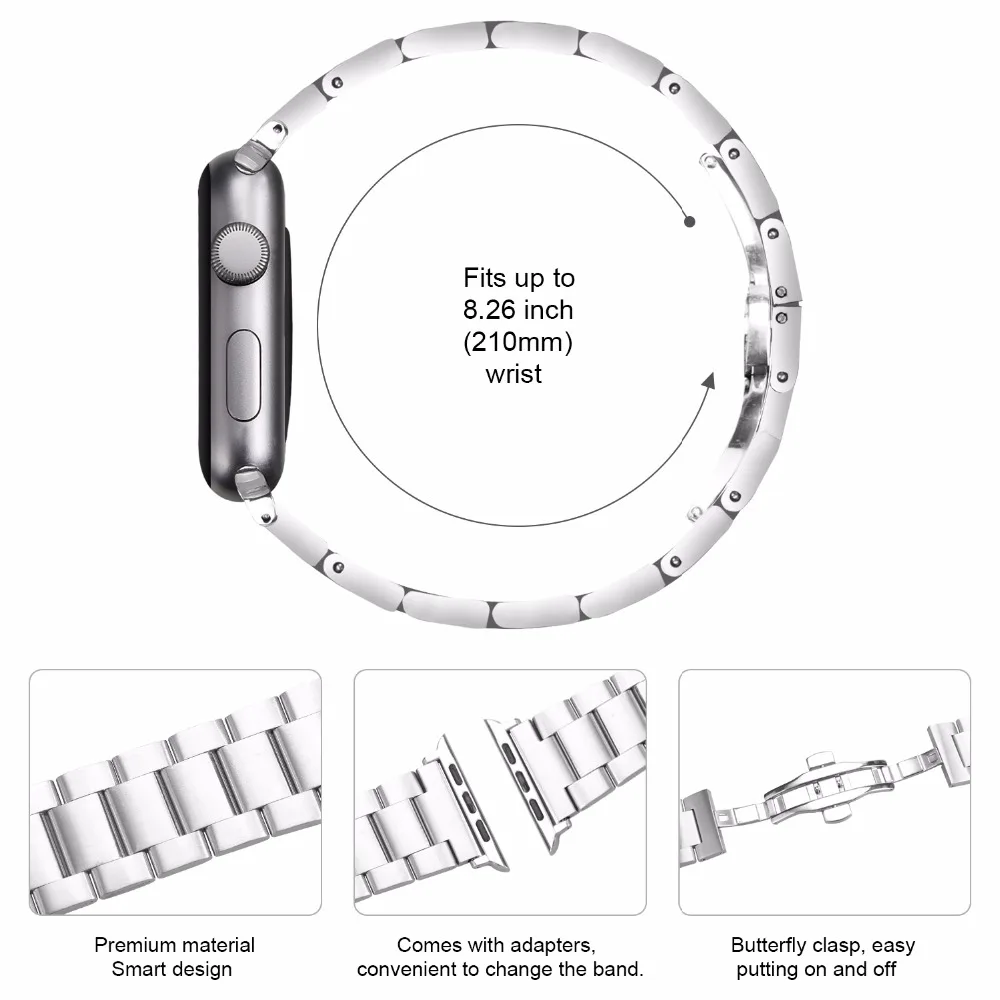 Fits up to
8.26 inch
(210mm)
wrist

Premium material
Smart design

Comes with adapters,
convenient to change the band.

Butterfly clasp, easy
putting on and off