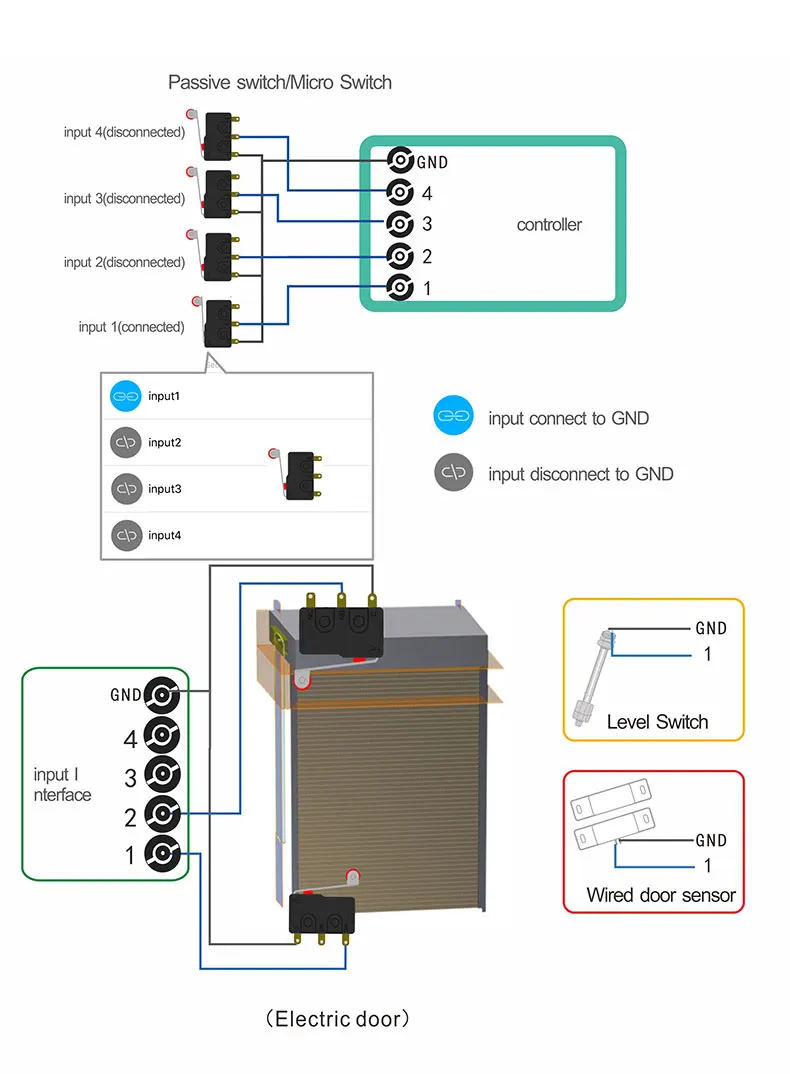 Passive switch/Micro Switch

input 4(disconnected)

input 3(disconnected)

input 2(disconnected)

input 1(connected)

GND
4
3
2
1

controller

input1
input2
input3
input4

input connect to GND

input disconnect to GND

GND
4
3
2
1

input I nterface

GND
1
Level Switch

GND
1
Wired door sensor

（Electric door）