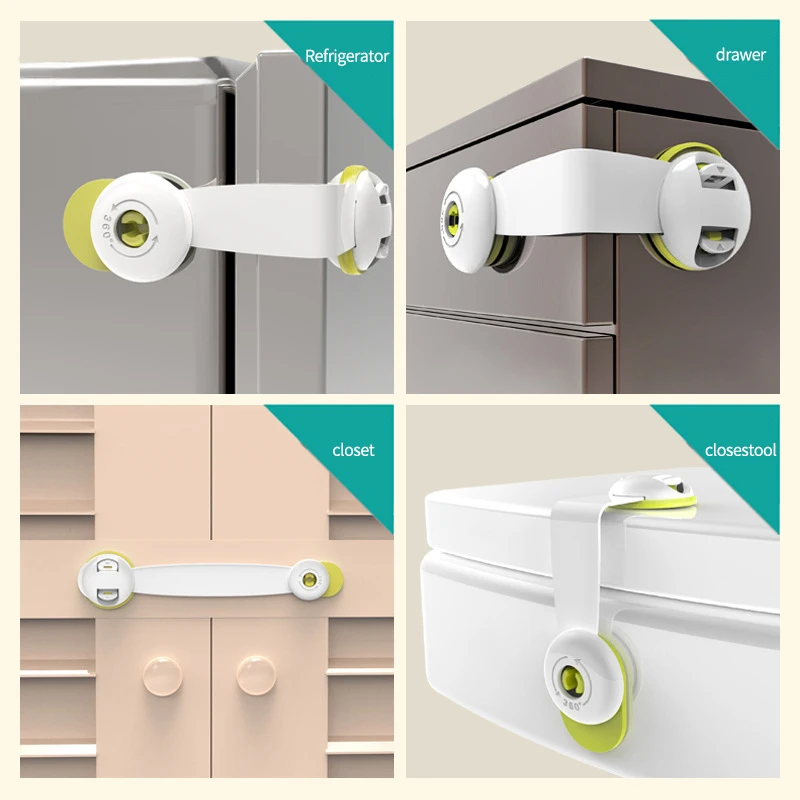 Refrigerator

360°

drawer

closet

closestool

360°