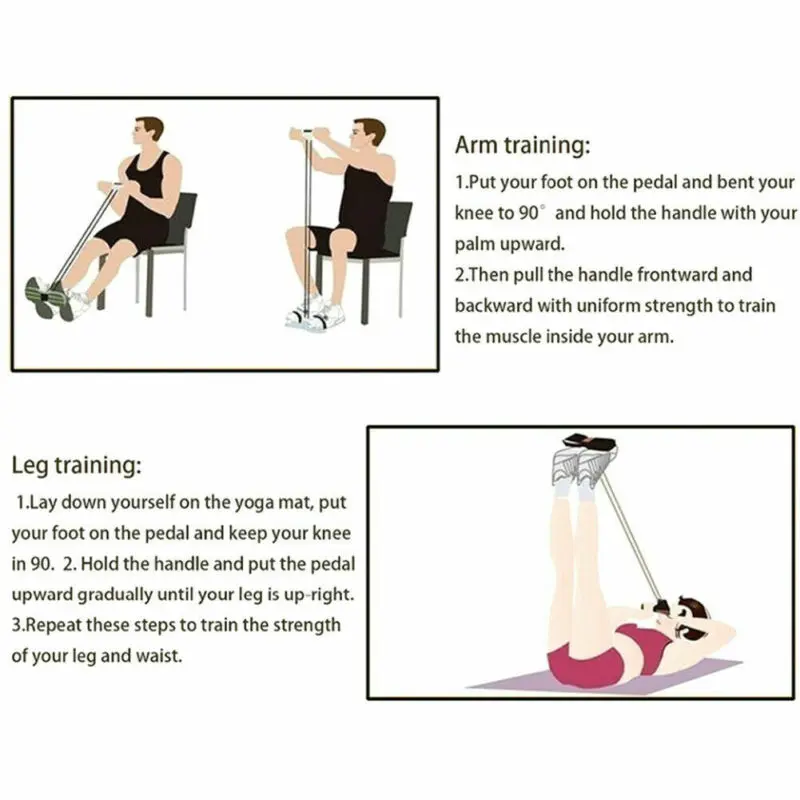 Arm training:

1.Put your foot on the pedal and bent your knee to 90° and hold the handle with your palm upward.

2.Then pull the handle frontward and backward with uniform strength to train the muscle inside your arm.

Leg training:

1.Lay down yourself on the yoga mat, put your foot on the pedal and keep your knee in 90. 2. Hold the handle and put the pedal upward gradually until your leg is up-right.

3.Repeat these steps to train the strength of your leg and waist.