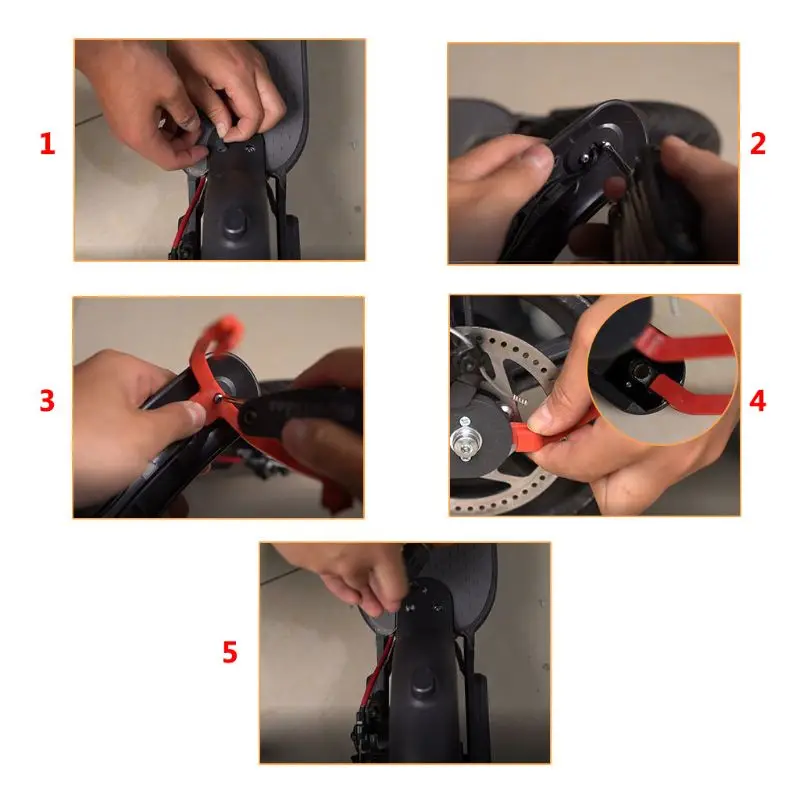 1

2

3

4

5