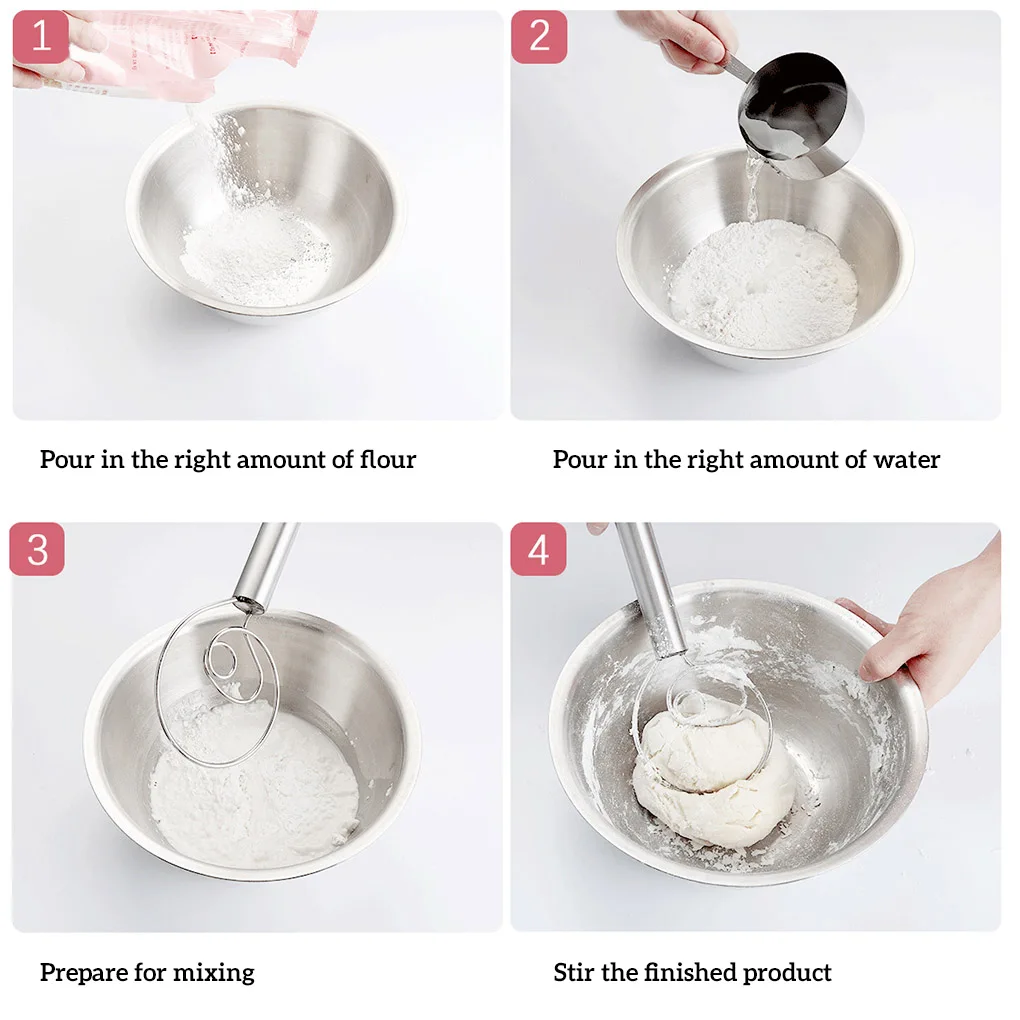 1

Pour in the right amount of flour

2

Pour in the right amount of water

3

Prepare for mixing

4

Stir the finished product