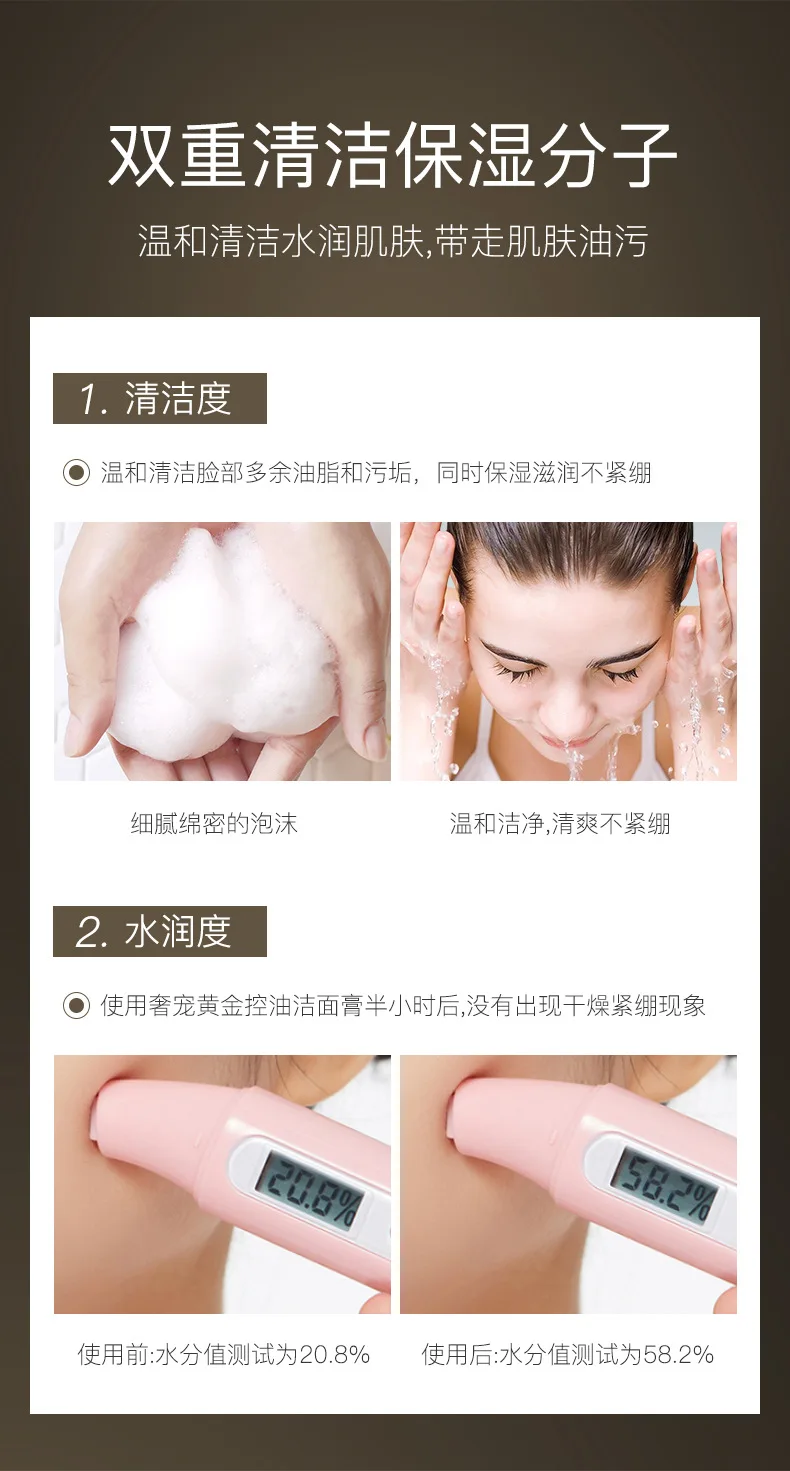 双重清洁保湿分子

温和清洁水润肌肤,带走肌肤油污

1. 清洁度

温和清洁脸部多余油脂和污垢，同时保湿滋润不紧绷

细腻绵密的泡沫

温和洁净,清爽不紧绷

2. 水润度

使用奢宠黄金控油洁面膏半小时后,没有出现干燥紧绷现象

20.8%

58.2%

使用前:水分值测试为20.8%

使用后:水分值测试为58.2%