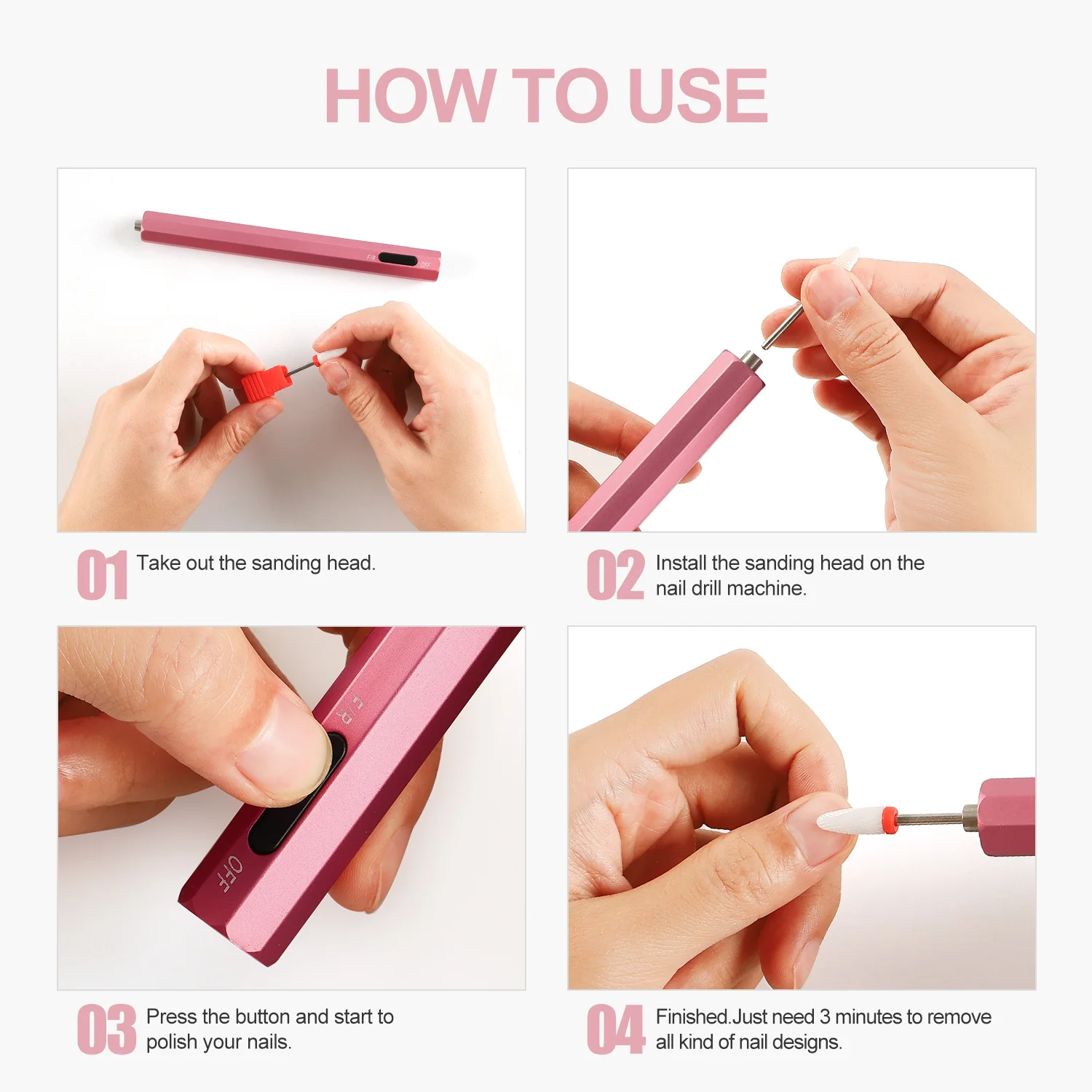 HOW TO USE

F/R OFF

01 Take out the sanding head.

02 Install the sanding head on the nail drill machine.

F/R OFF

03 Press the button and start to polish your nails.

04 Finished.Just need 3 minutes to remove all kind of nail designs.