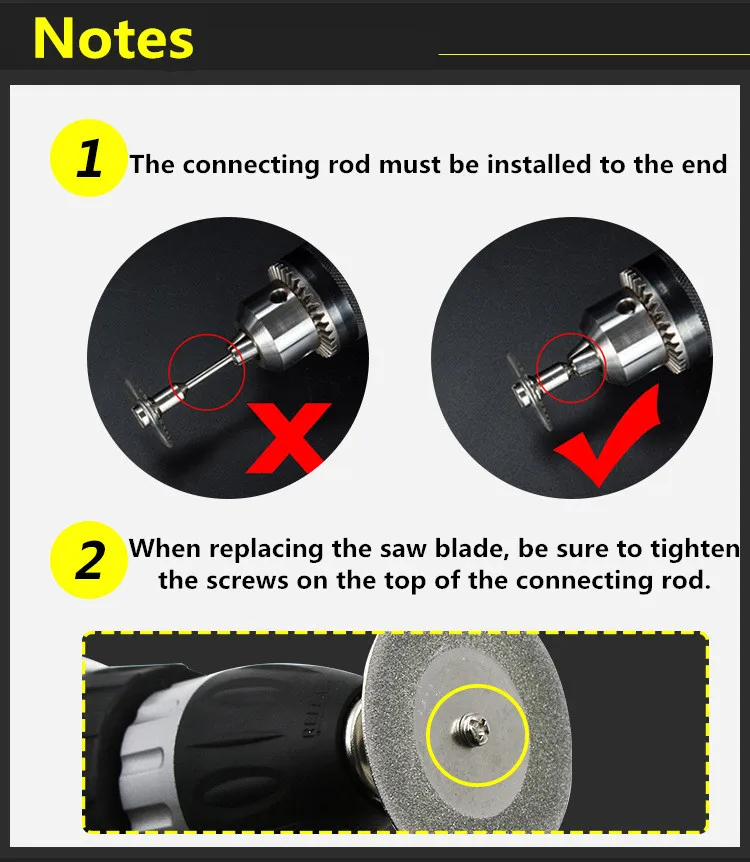 Notes

1 The connecting rod must be installed to the end

2 When replacing the saw blade, be sure to tighten the screws on the top of the connecting rod.