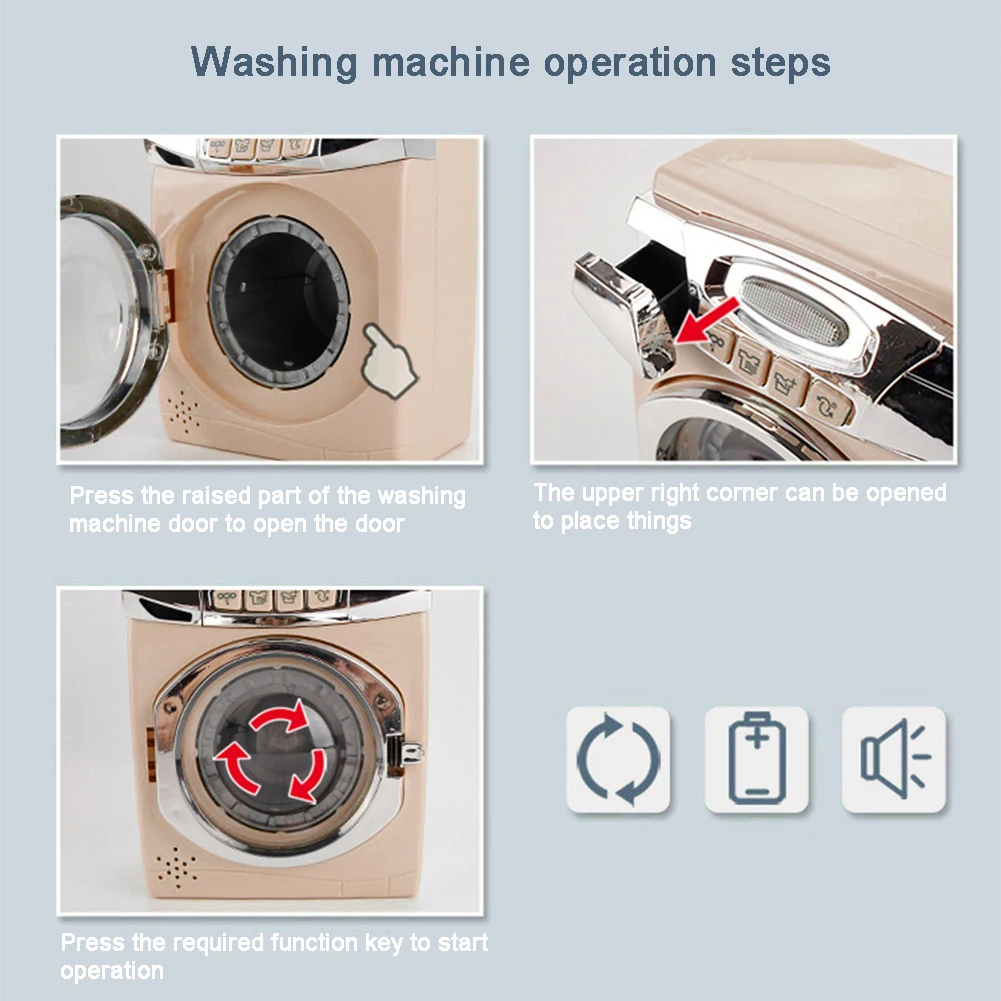 Washing machine operation steps

Press the raised part of the washing machine door to open the door

The upper right corner can be opened to place things

Press the required function key to start operation