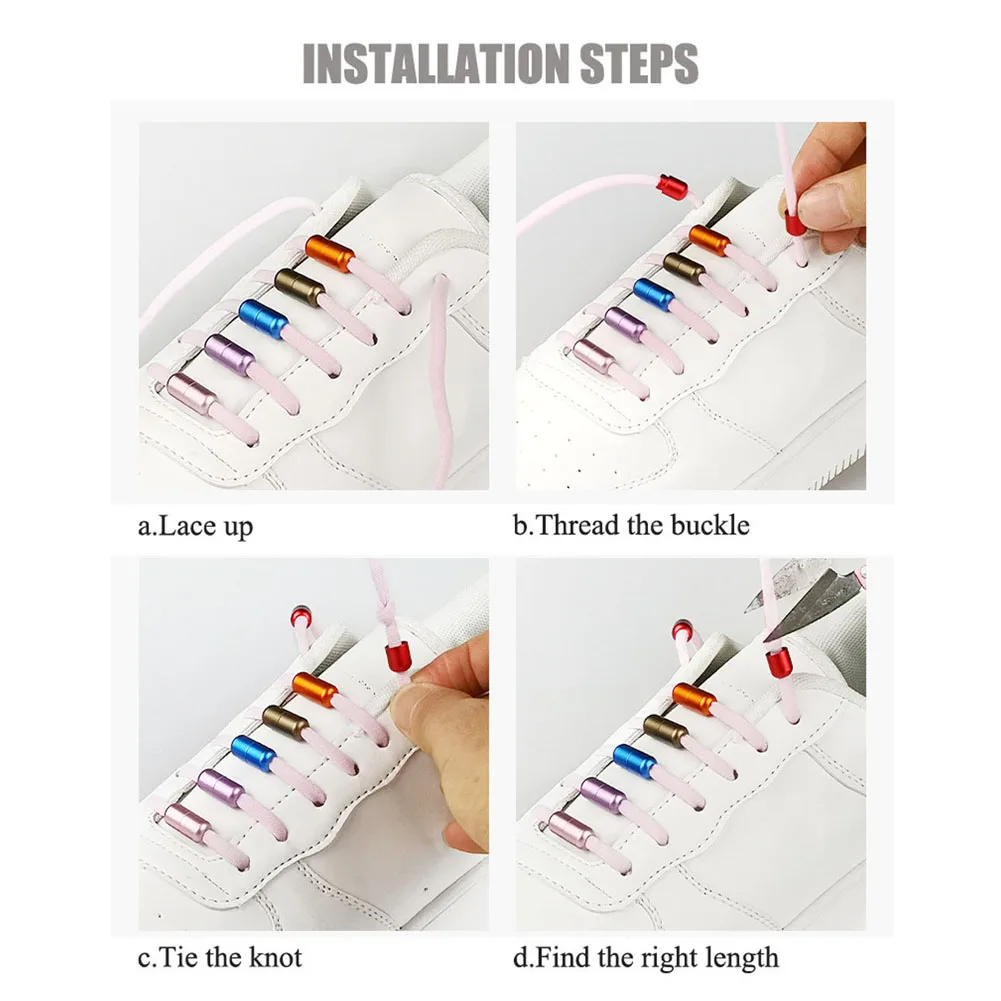 INSTALLATION STEPS

a.Lace up

b.Thread the buckle

c.Tie the knot

d.Find the right length