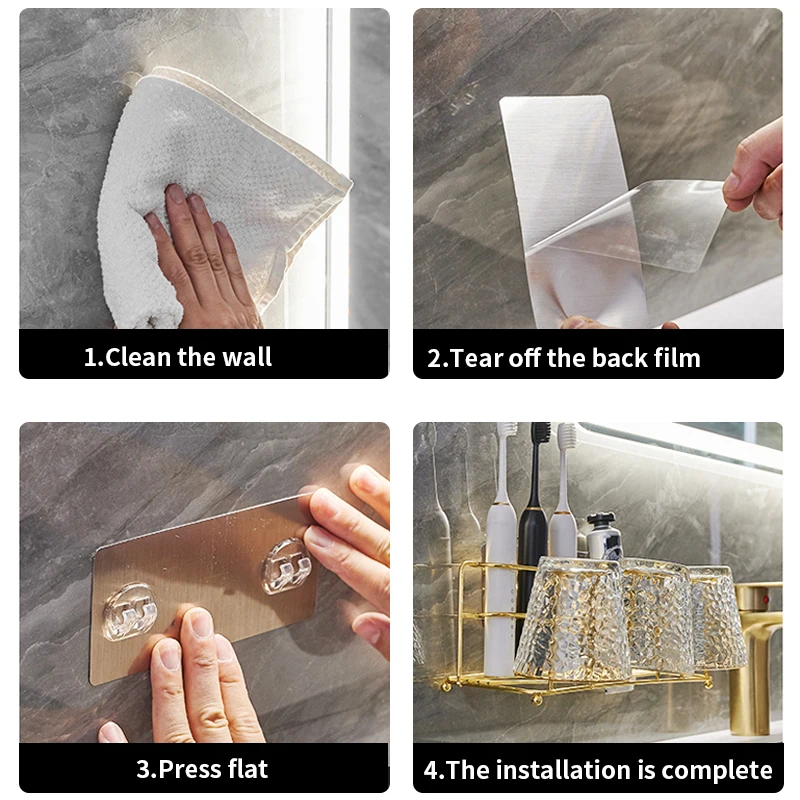 1.Clean the wall

2.Tear off the back film

3.Press flat

4.The installation is complete