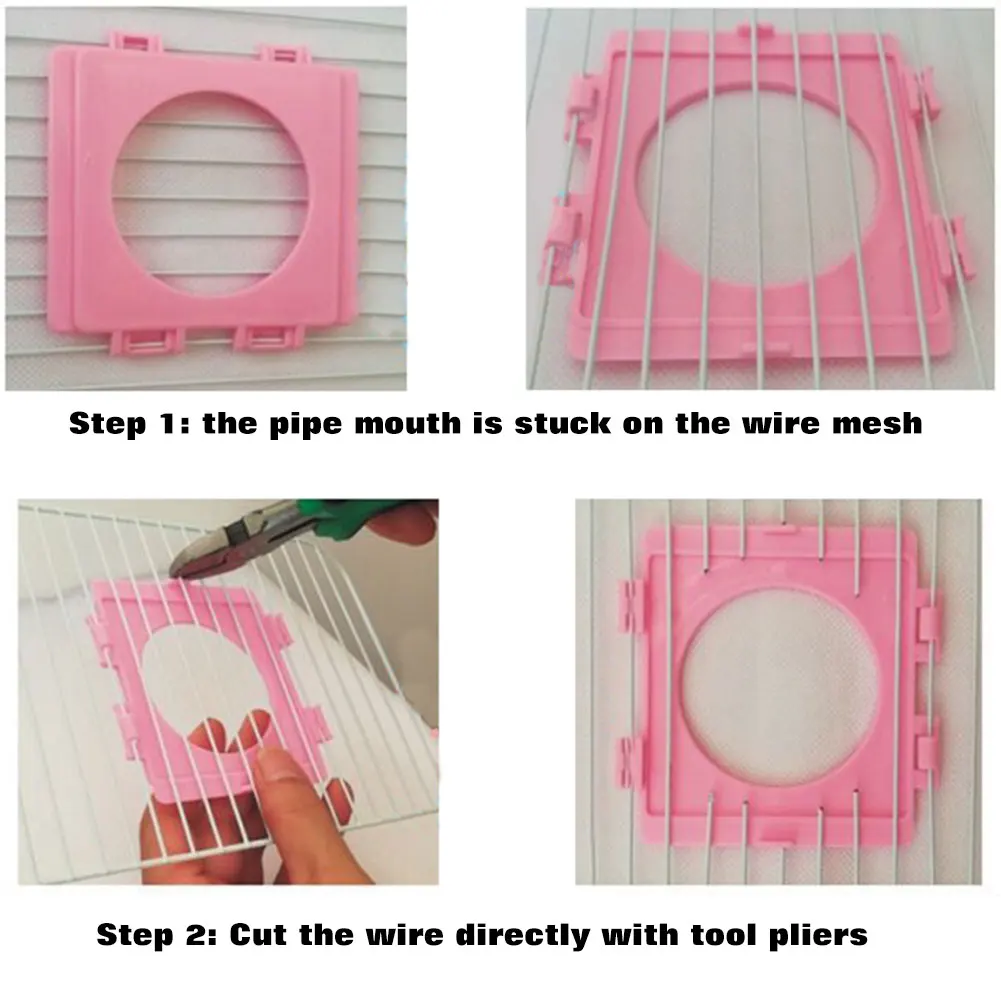 Step 1: the pipe mouth is stuck on the wire mesh

Step 2: Cut the wire directly with tool pliers