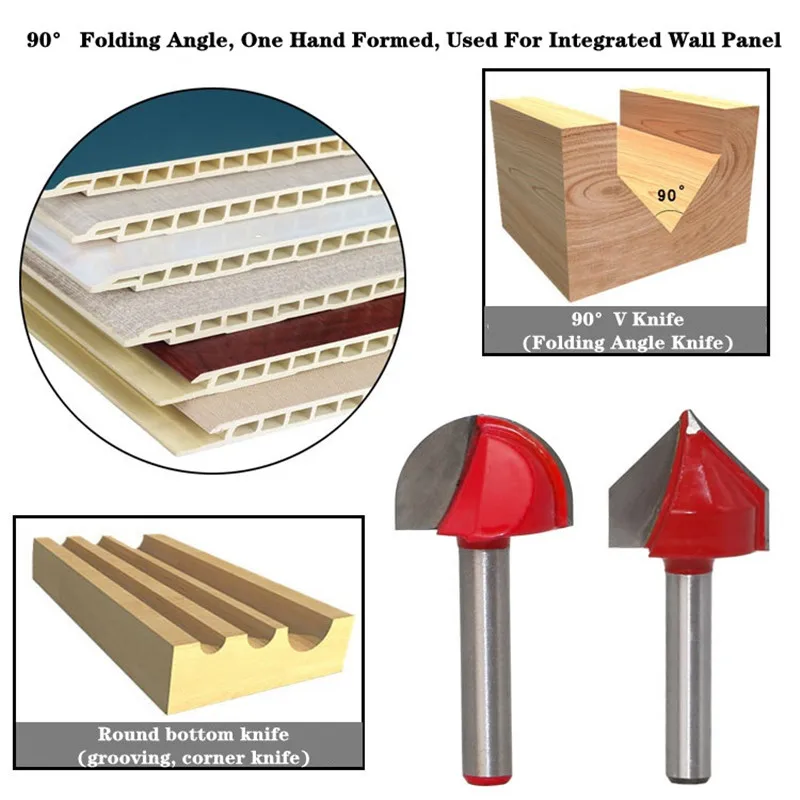 90° Folding Angle, One Hand Formed, Used For Integrated Wall Panel

90°

90° V Knife
(Folding Angle Knife)

Round bottom knife
(grooving, corner knife)