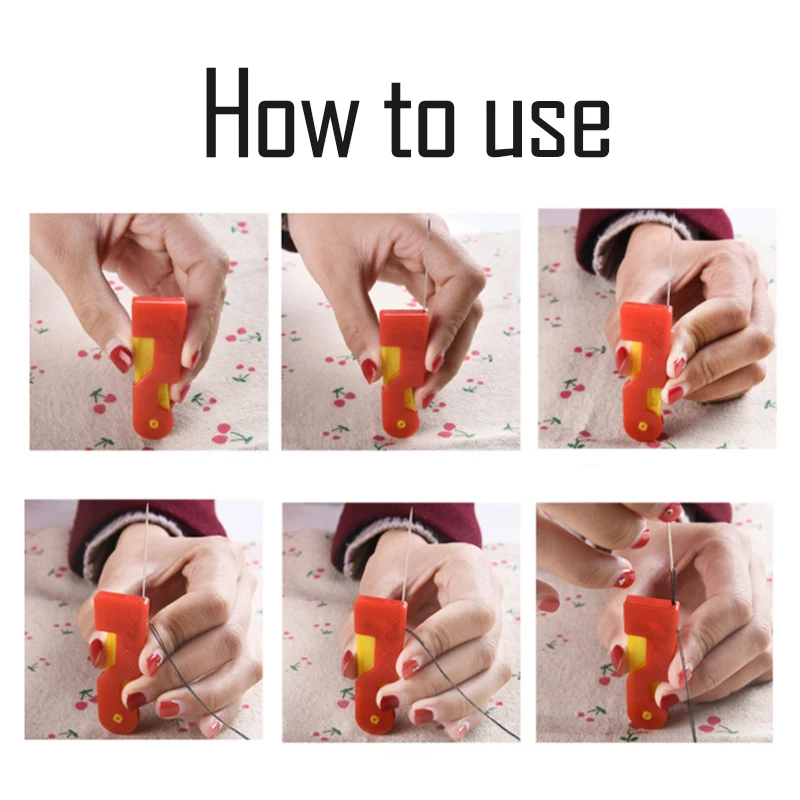 How to use