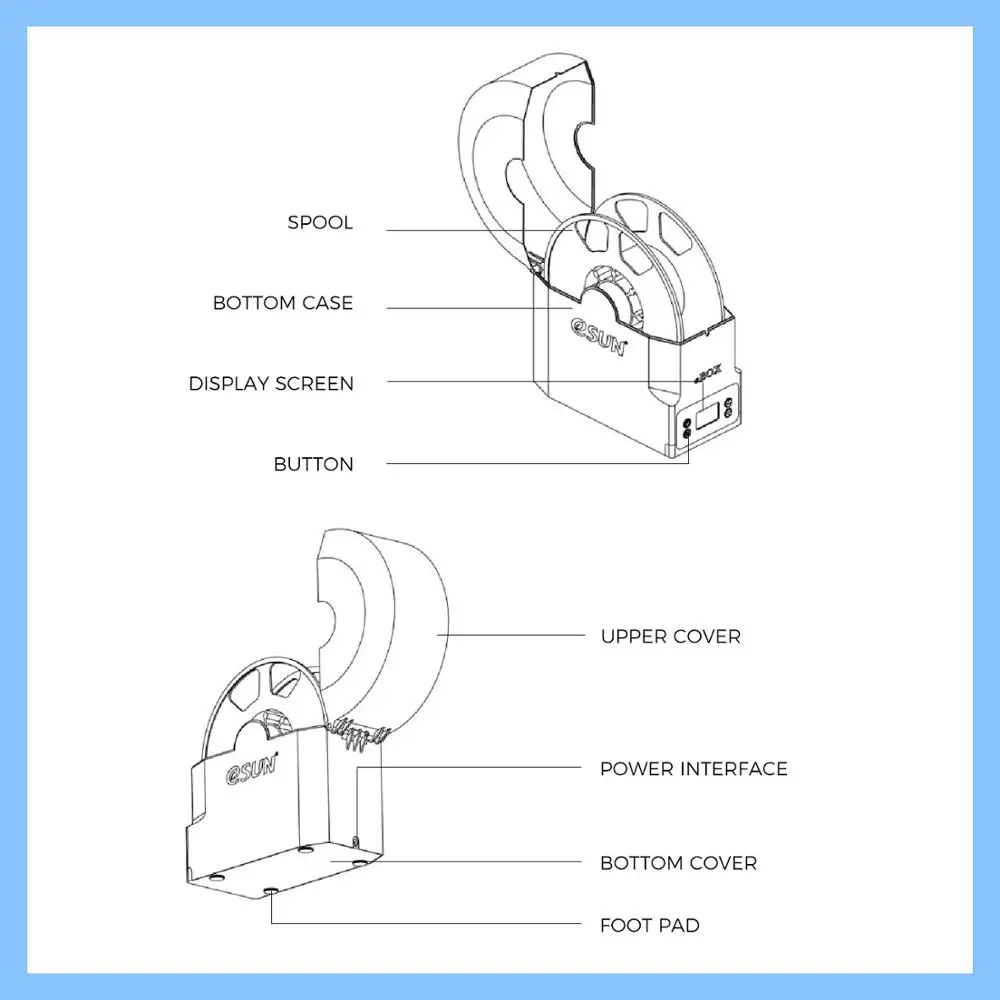 SPOOL

BOTTOM CASE

DISPLAY SCREEN

BUTTON

eSUN

eBOX

UPPER COVER

POWER INTERFACE

BOTTOM COVER

FOOT PAD

eSUN