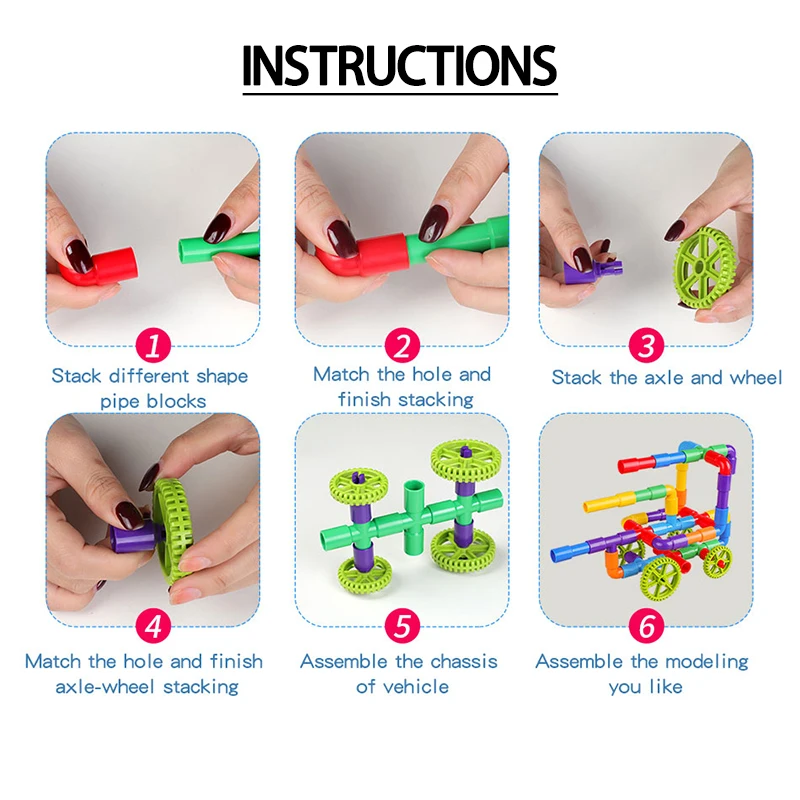 INSTRUCTIONS

1
Stack different shape pipe blocks

2
Match the hole and finish stacking

3
Stack the axle and wheel

4
Match the hole and finish axle-wheel stacking

5
Assemble the chassis of vehicle

6
Assemble the modeling you like