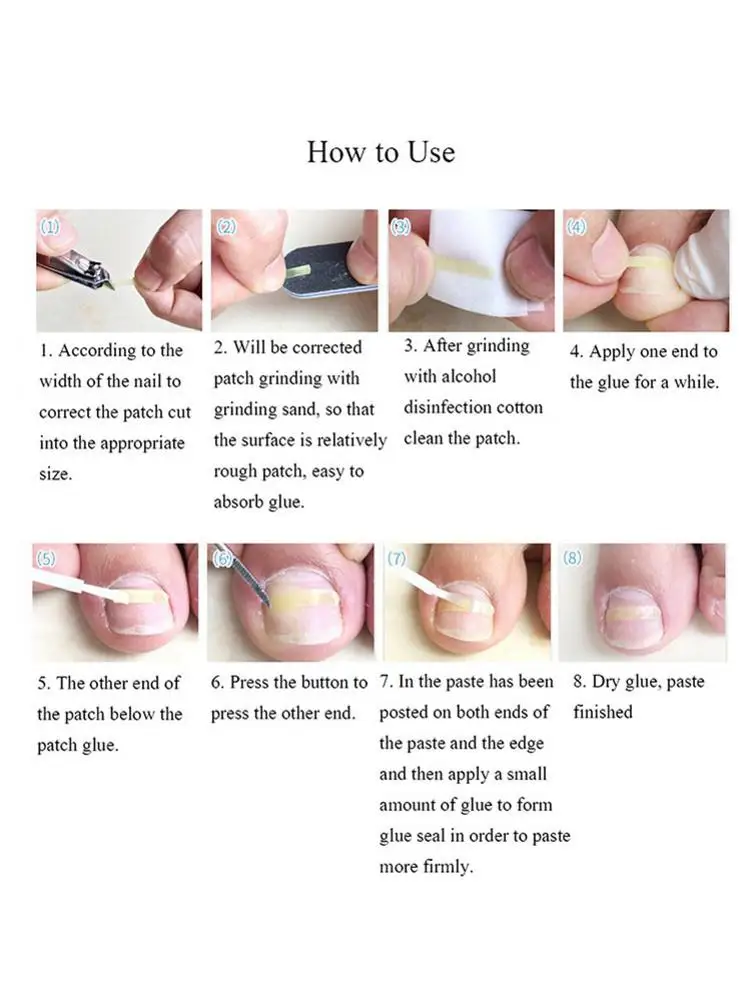 How to Use

(1)

1. According to the width of the nail to correct the patch cut into the appropriate size.

(2)

2. Will be corrected patch grinding with grinding sand, so that the surface is relatively rough patch, easy to absorb glue.

(3)

3. After grinding with alcohol disinfection cotton clean the patch.

(4)

4. Apply one end to the glue for a while.

(5)

5. The other end of the patch below the patch glue.

(6)

6. Press the button to press the other end.

(7)

7. In the paste has been posted on both ends of the paste and the edge and then apply a small amount of glue to form glue seal in order to paste more firmly.

(8)

8. Dry glue, paste finished