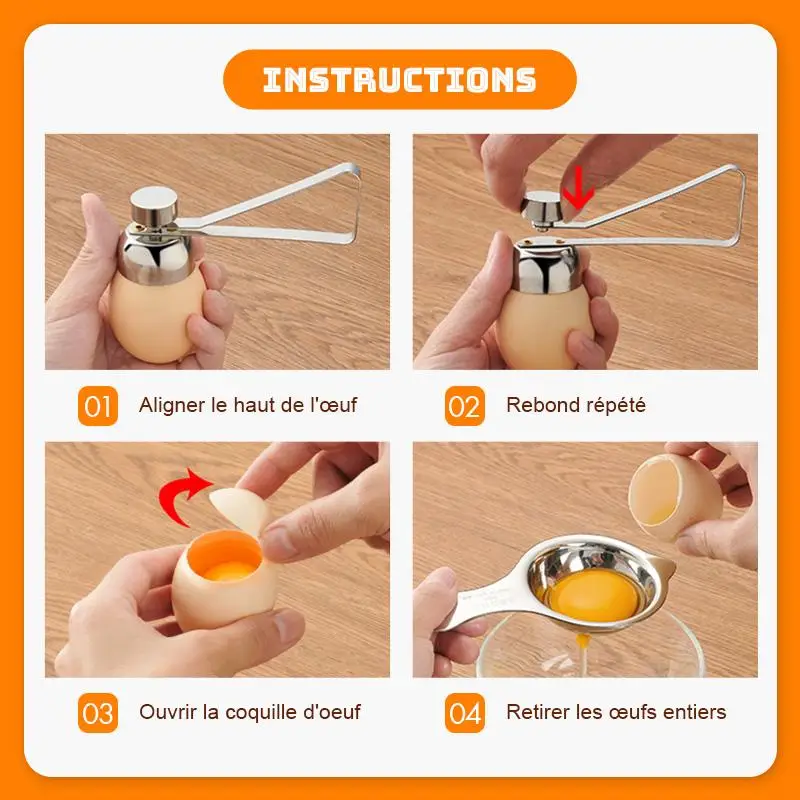 INSTRUCTIONS

01 Aligner le haut de l'œuf

02 Rebond répété

03 Ouvrir la coquille d'oeuf

04 Retirer les œufs entiers