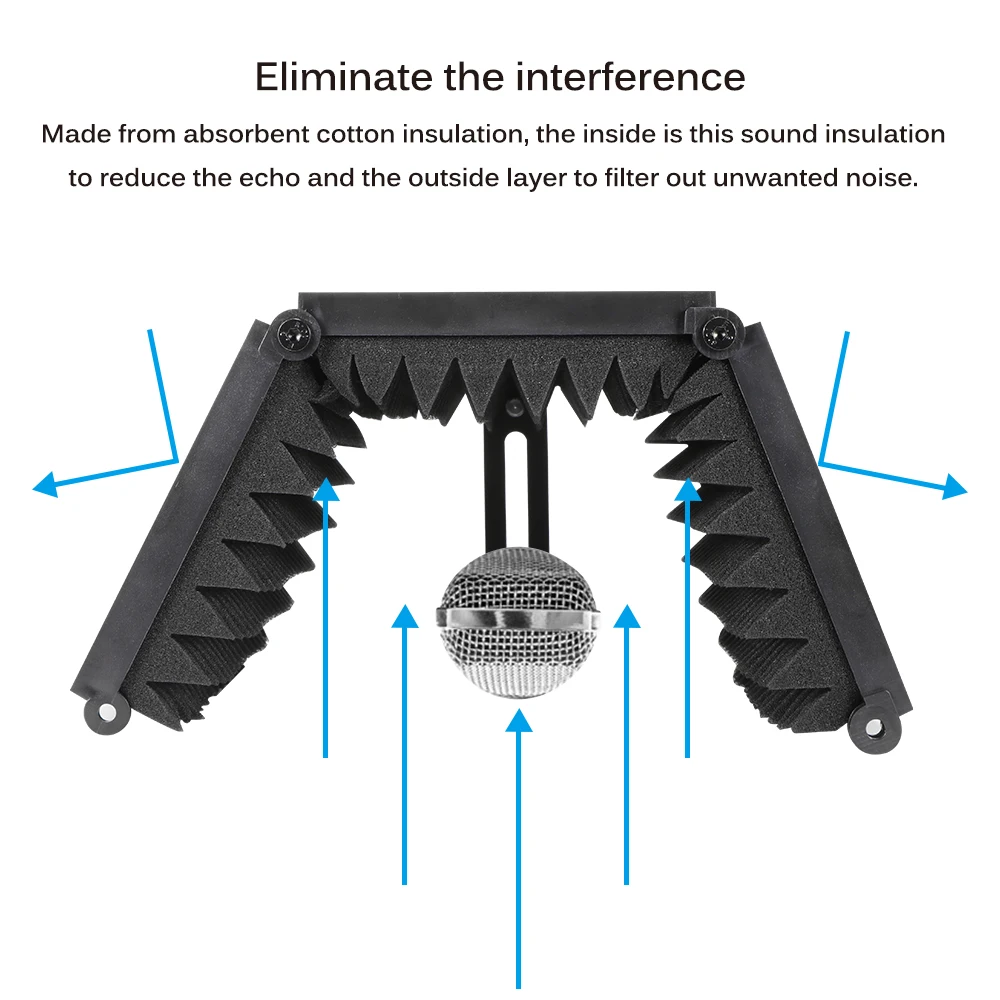 Eliminate the interference

Made from absorbent cotton insulation, the inside is this sound insulation to reduce the echo and the outside layer to filter out unwanted noise.