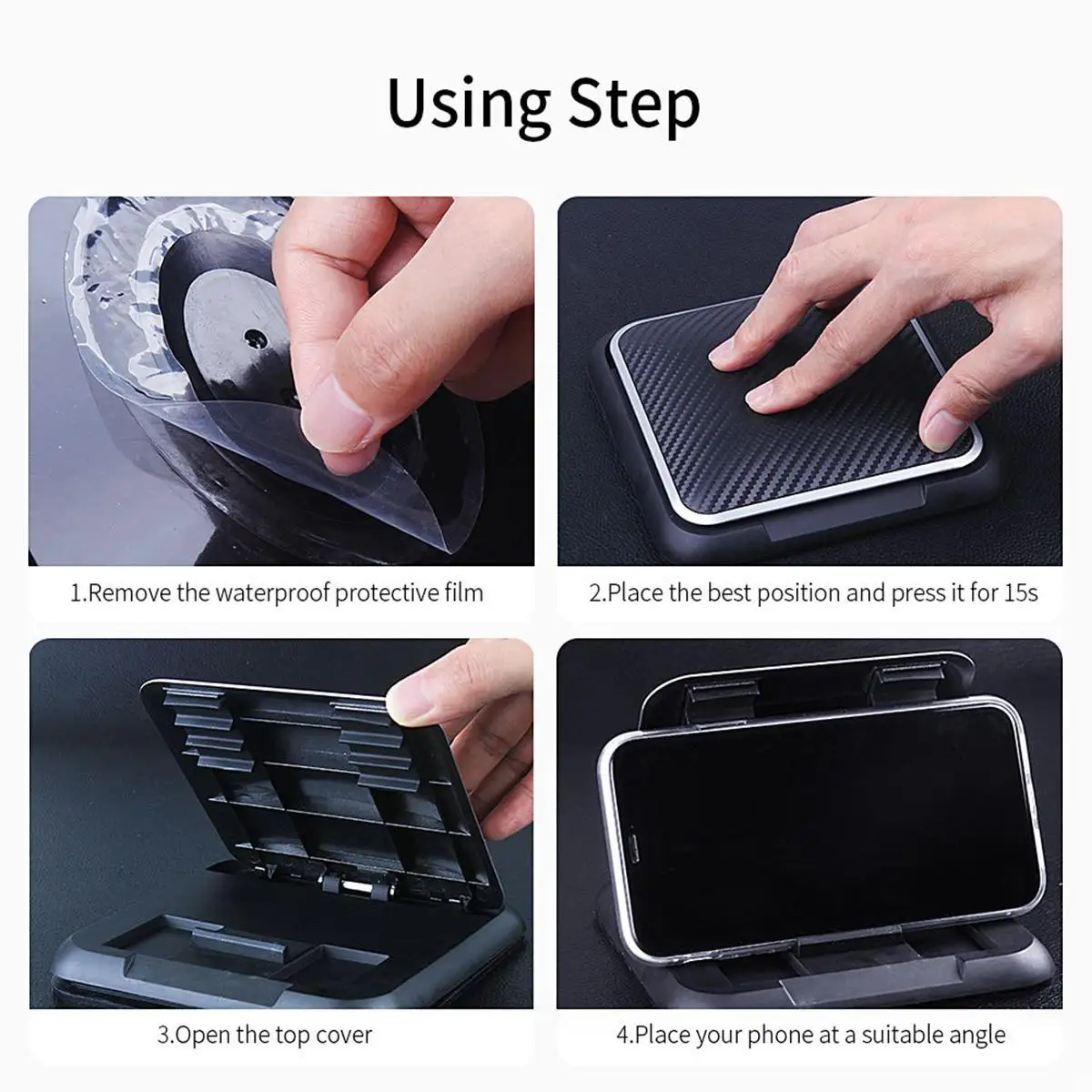 Using Step

1.Remove the waterproof protective film

2.Place the best position and press it for 15s

3.Open the top cover

4.Place your phone at a suitable angle