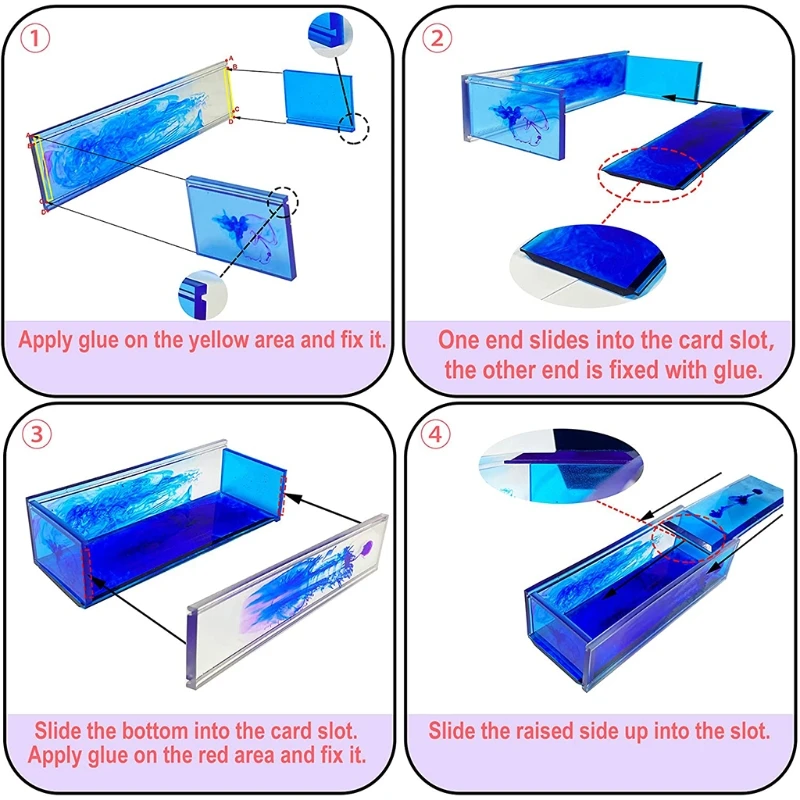 ①

A
B
C
D
A
B
C
D

Apply glue on the yellow area and fix it.

②

One end slides into the card slot, the other end is fixed with glue.

③

Slide the bottom into the card slot. Apply glue on the red area and fix it.

④

Slide the raised side up into the slot.