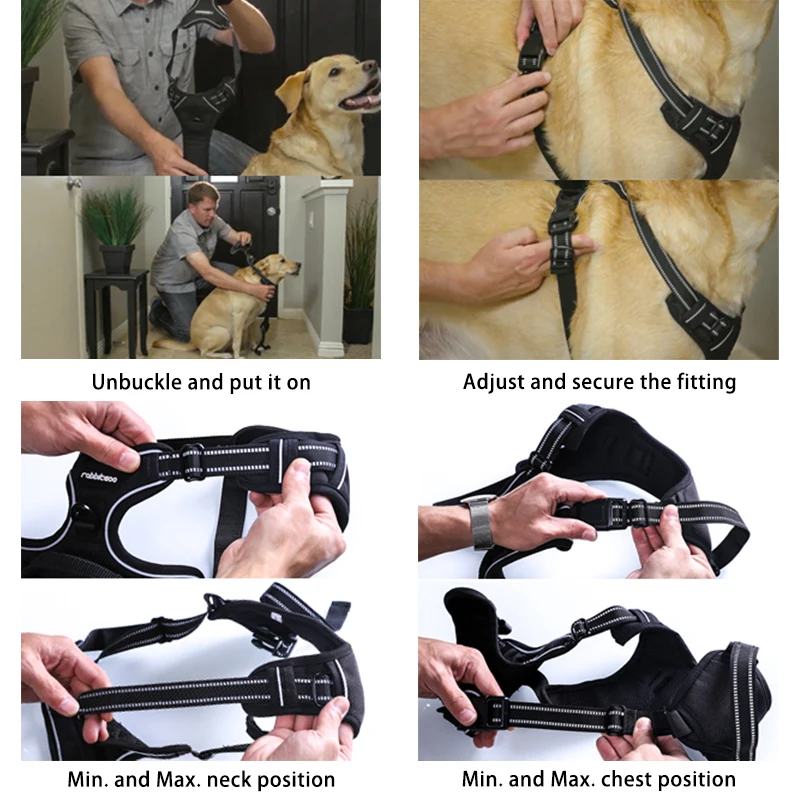 Unbuckle and put it on

Adjust and secure the fitting

rabbitgoo

Min. and Max. neck position

Min. and Max. chest position