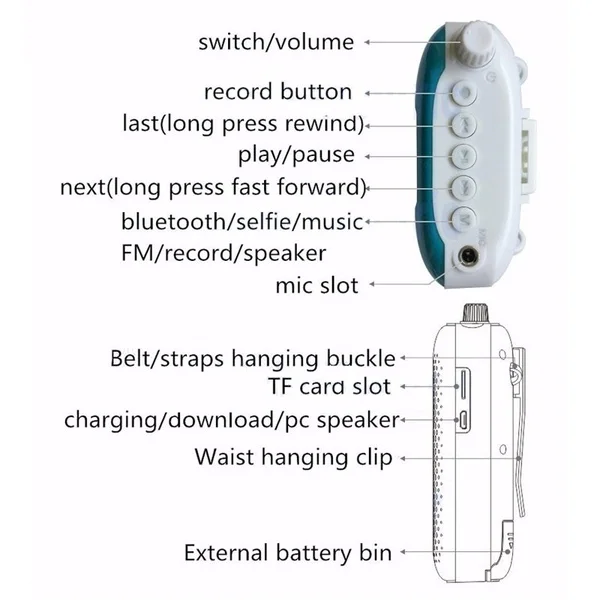 switch/volume

record button

last(long press rewind)

play/pause

next(long press fast forward)

bluetooth/selfie/music FM/record/speaker

mic slot

MIC

Belt/straps hanging buckle

TF card slot

charging/download/pc speaker

Waist hanging clip

External battery bin